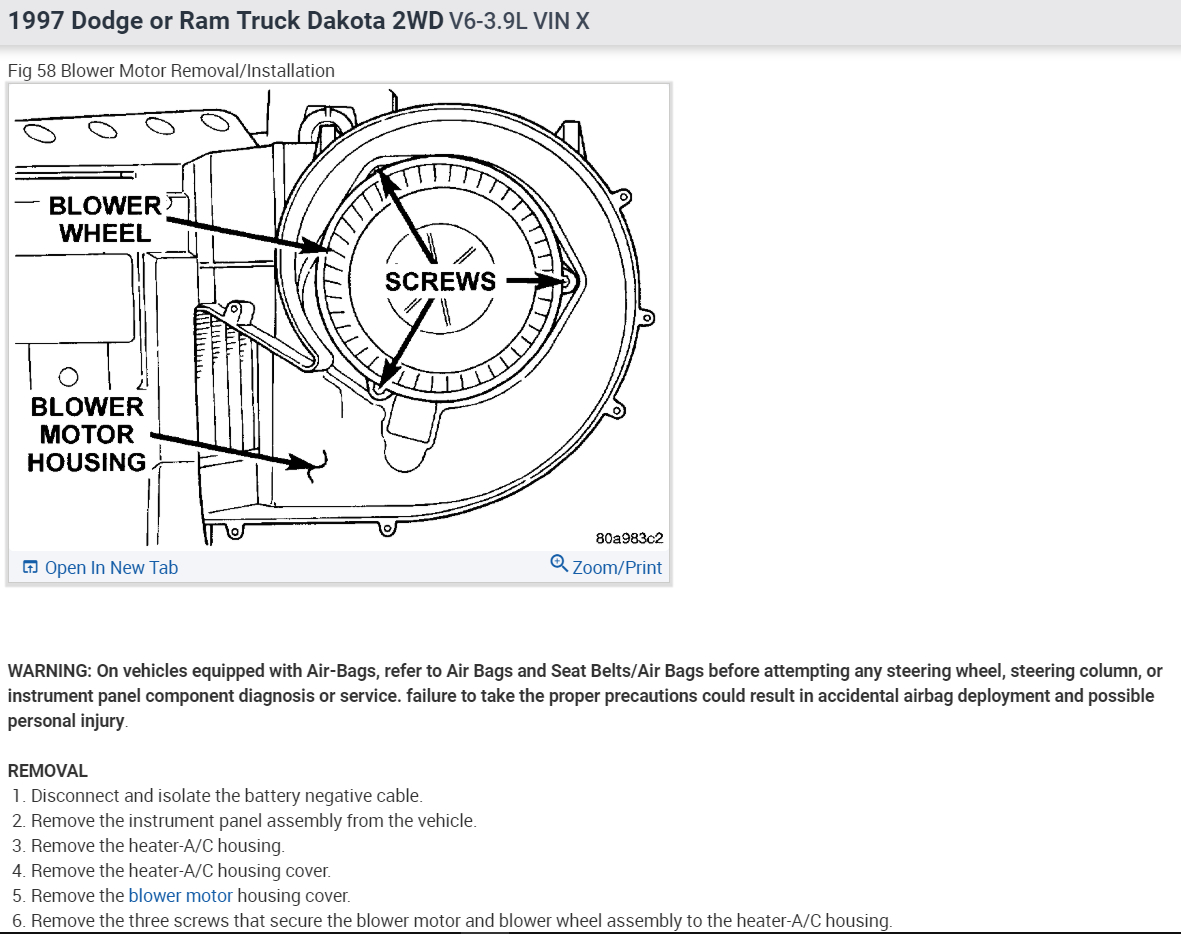 1997 Dodge or Ram Truck Dakota 2WD V6-3.9L VIN X

Fig 58 Blower Motor Removal/Installation

BLOWER WHEEL

SCREWS

BLOWER MOTOR HOUSING

80a983c2

Open In New Tab

Zoom/Print

WARNING: On vehicles equipped with Air-Bags, refer to Air Bags and Seat Belts/Air Bags before attempting any steering wheel, steering column, or instrument panel component diagnosis or service. failure to take the proper precautions could result in accidental airbag deployment and possible personal injury.

REMOVAL
1. Disconnect and isolate the battery negative cable.
2. Remove the instrument panel assembly from the vehicle.
3. Remove the heater-A/C housing.
4. Remove the heater-A/C housing cover.
5. Remove the blower motor housing cover.
6. Remove the three screws that secure the blower motor and blower wheel assembly to the heater-A/C housing.