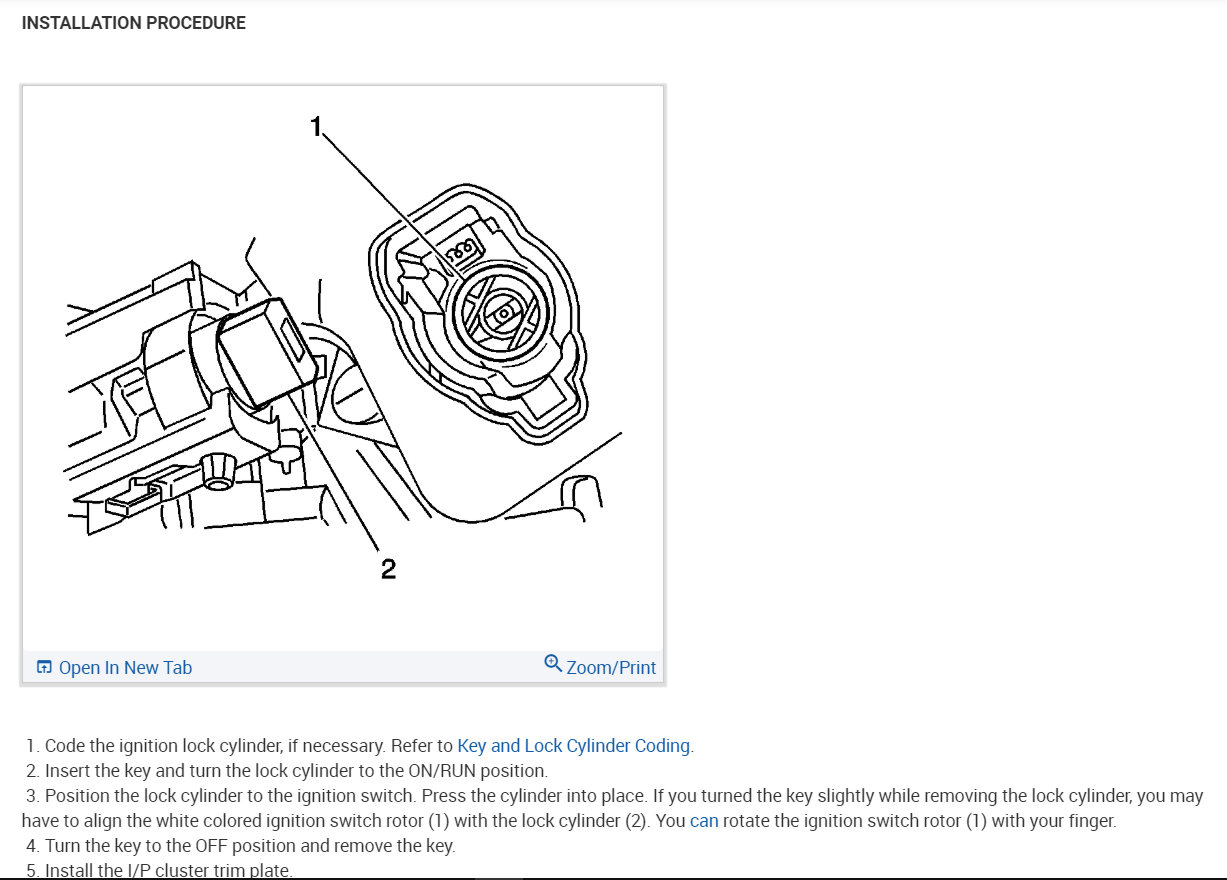 INSTALLATION PROCEDURE

1

2

Open In New Tab

Zoom/Print

1. Code the ignition lock cylinder, if necessary. Refer to Key and Lock Cylinder Coding.
2. Insert the key and turn the lock cylinder to the ON/RUN position.
3. Position the lock cylinder to the ignition switch. Press the cylinder into place. If you turned the key slightly while removing the lock cylinder, you may have to align the white colored ignition switch rotor (1) with the lock cylinder (2). You can rotate the ignition switch rotor (1) with your finger.
4. Turn the key to the OFF position and remove the key.
5. Install the I/P cluster trim plate.