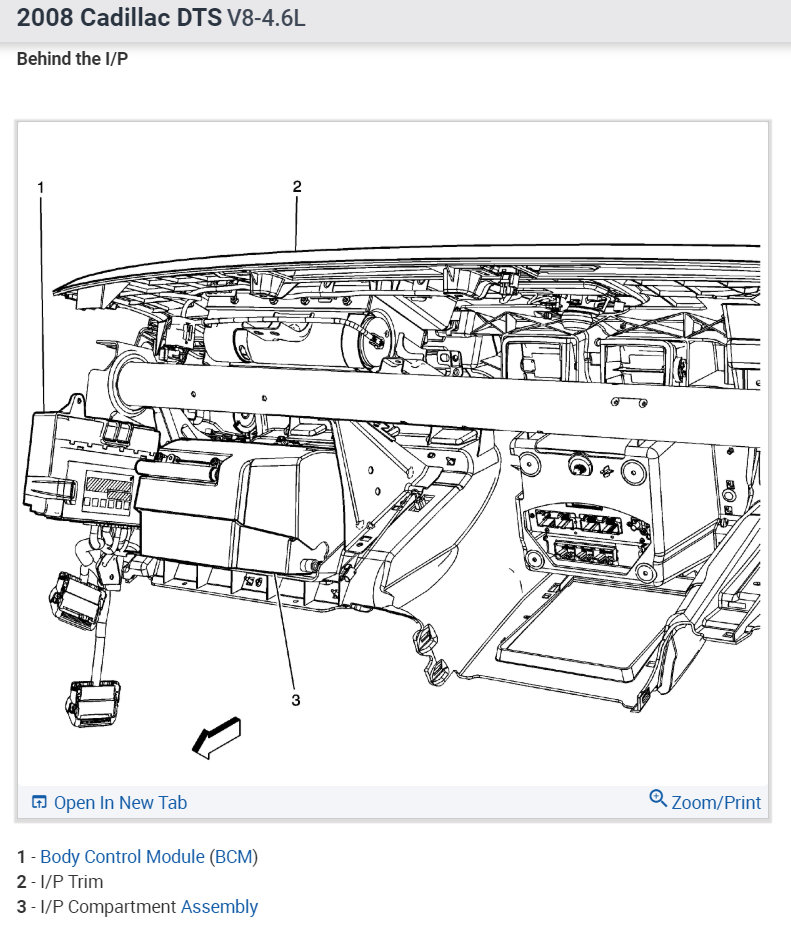 2008 Cadillac DTS V8-4.6L

Behind the I/P

1

2

3

Open In New Tab

Zoom/Print

1 - Body Control Module (BCM)
2 - I/P Trim
3 - I/P Compartment Assembly