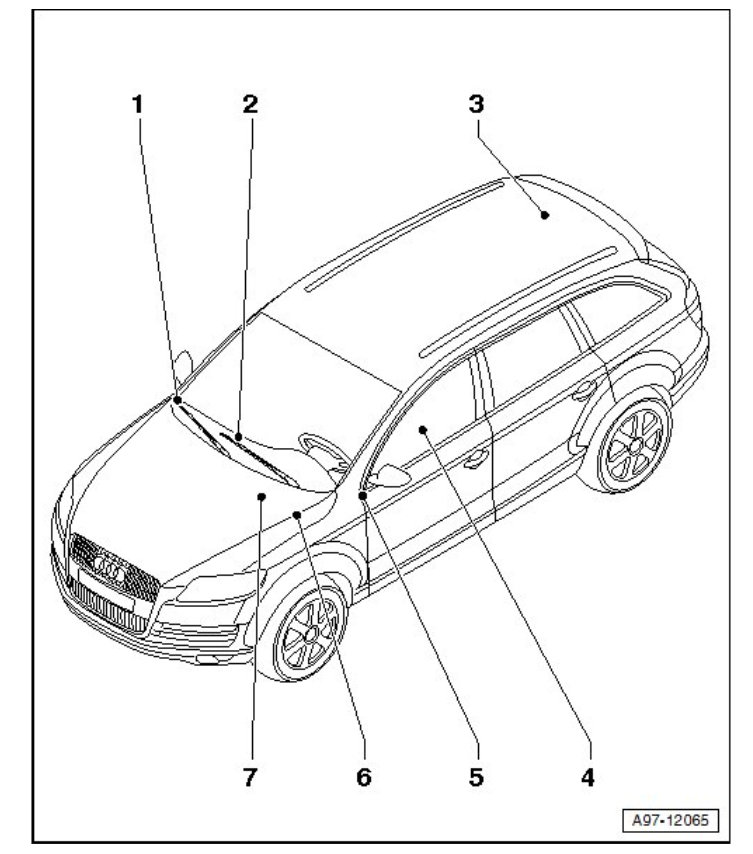 1
2
3
7
6
5
4
A97-12065