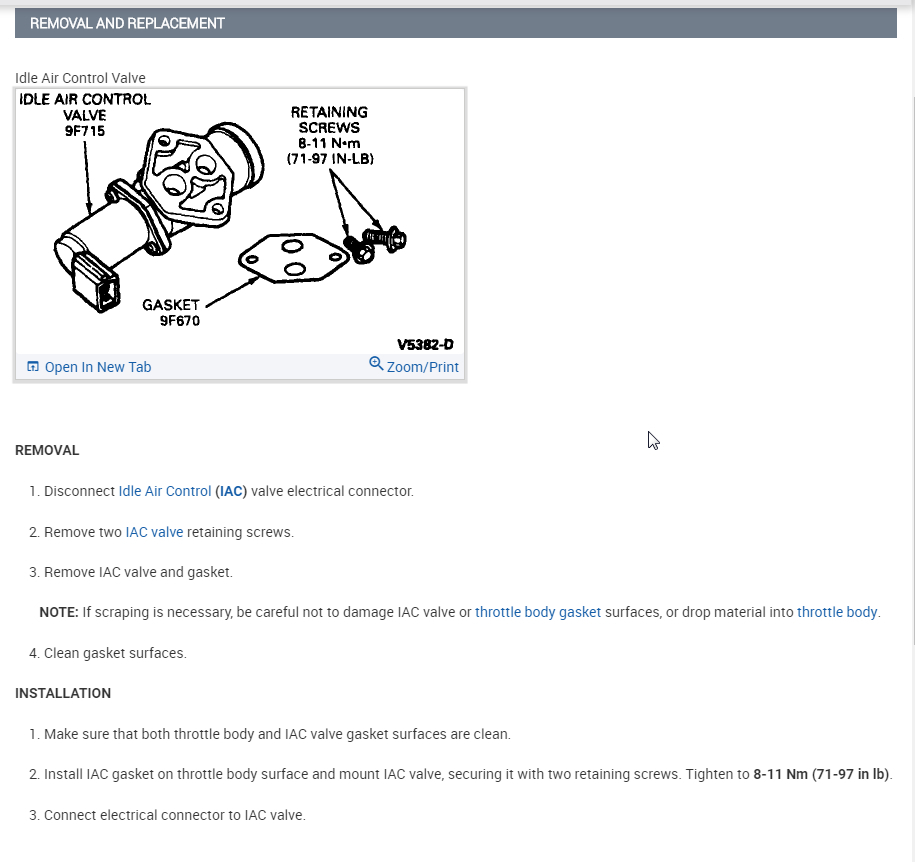 REMOVAL AND REPLACEMENT

Idle Air Control Valve

IDLE AIR CONTROL VALVE 9F715

RETAINING SCREWS 8-11 N•m (71-97 IN-LB)

GASKET 9F670

V5382-D

Open In New Tab

Zoom/Print

REMOVAL

1. Disconnect Idle Air Control (IAC) valve electrical connector.

2. Remove two IAC valve retaining screws.

3. Remove IAC valve and gasket.

NOTE: If scraping is necessary, be careful not to damage IAC valve or throttle body gasket surfaces, or drop material into throttle body.

4. Clean gasket surfaces.

INSTALLATION

1. Make sure that both throttle body and IAC valve gasket surfaces are clean.

2. Install IAC gasket on throttle body surface and mount IAC valve, securing it with two retaining screws. Tighten to 8-11 Nm (71-97 in lb).

3. Connect electrical connector to IAC valve.