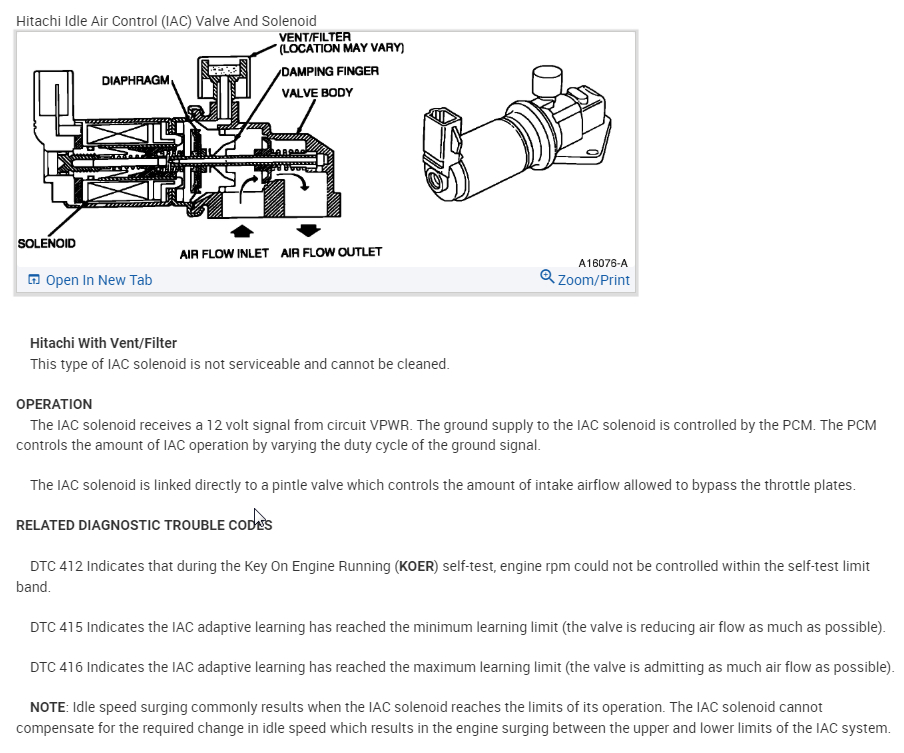 Hitachi Idle Air Control (IAC) Valve And Solenoid

VENT/FILTER (LOCATION MAY VARY)
DIAPHRAGM
DAMPING FINGER
VALVE BODY
SOLENOID
AIR FLOW INLET
AIR FLOW OUTLET
A16076-A

Open In New Tab
Zoom/Print

Hitachi With Vent/Filter
This type of IAC solenoid is not serviceable and cannot be cleaned.

OPERATION
The IAC solenoid receives a 12 volt signal from circuit VPWR. The ground supply to the IAC solenoid is controlled by the PCM. The PCM controls the amount of IAC operation by varying the duty cycle of the ground signal.

The IAC solenoid is linked directly to a pintle valve which controls the amount of intake airflow allowed to bypass the throttle plates.

RELATED DIAGNOSTIC TROUBLE CODES

DTC 412 Indicates that during the Key On Engine Running (KOER) self-test, engine rpm could not be controlled within the self-test limit band.

DTC 415 Indicates the IAC adaptive learning has reached the minimum learning limit (the valve is reducing air flow as much as possible).

DTC 416 Indicates the IAC adaptive learning has reached the maximum learning limit (the valve is admitting as much air flow as possible).

NOTE: Idle speed surging commonly results when the IAC solenoid reaches the limits of its operation. The IAC solenoid cannot compensate for the required change in idle speed which results in the engine surging between the upper and lower limits of the IAC system.