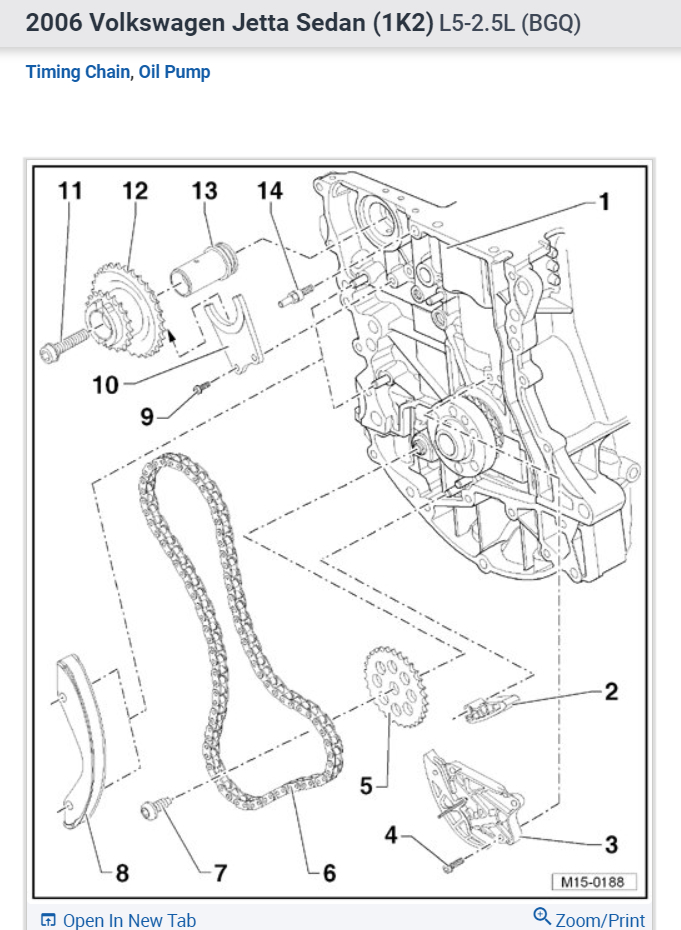 2006 Volkswagen Jetta Sedan (1K2) L5-2.5L (BGQ)

Timing Chain, Oil Pump

11 12 13 14 1

10

9

2

5

4 3

8 7 6

M15-0188

Open In New Tab

Zoom/Print