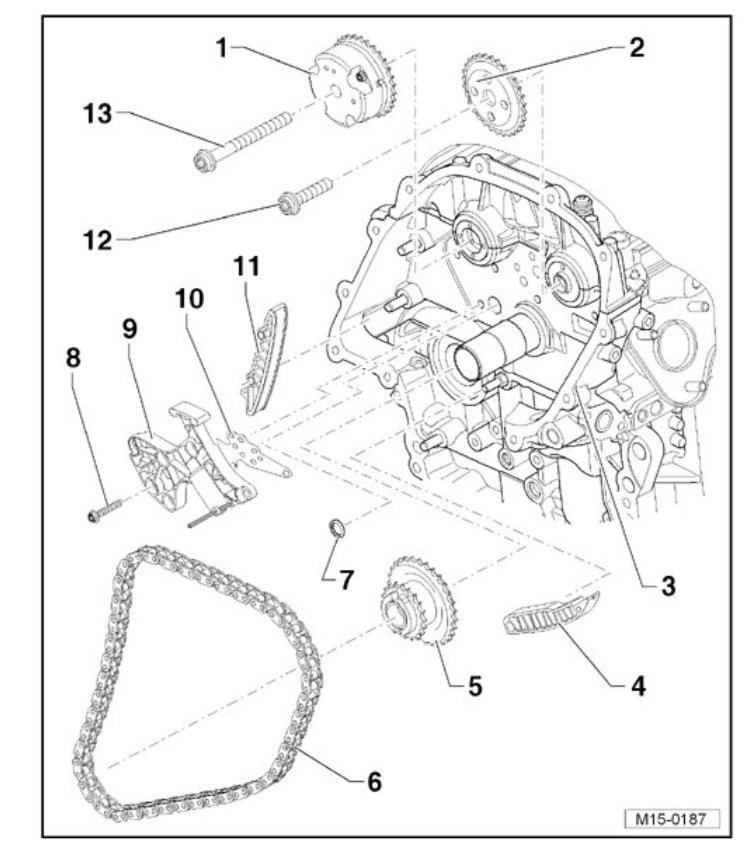 1
2
13
12
11
10
9
8
7
3
5
4
6
M15-0187