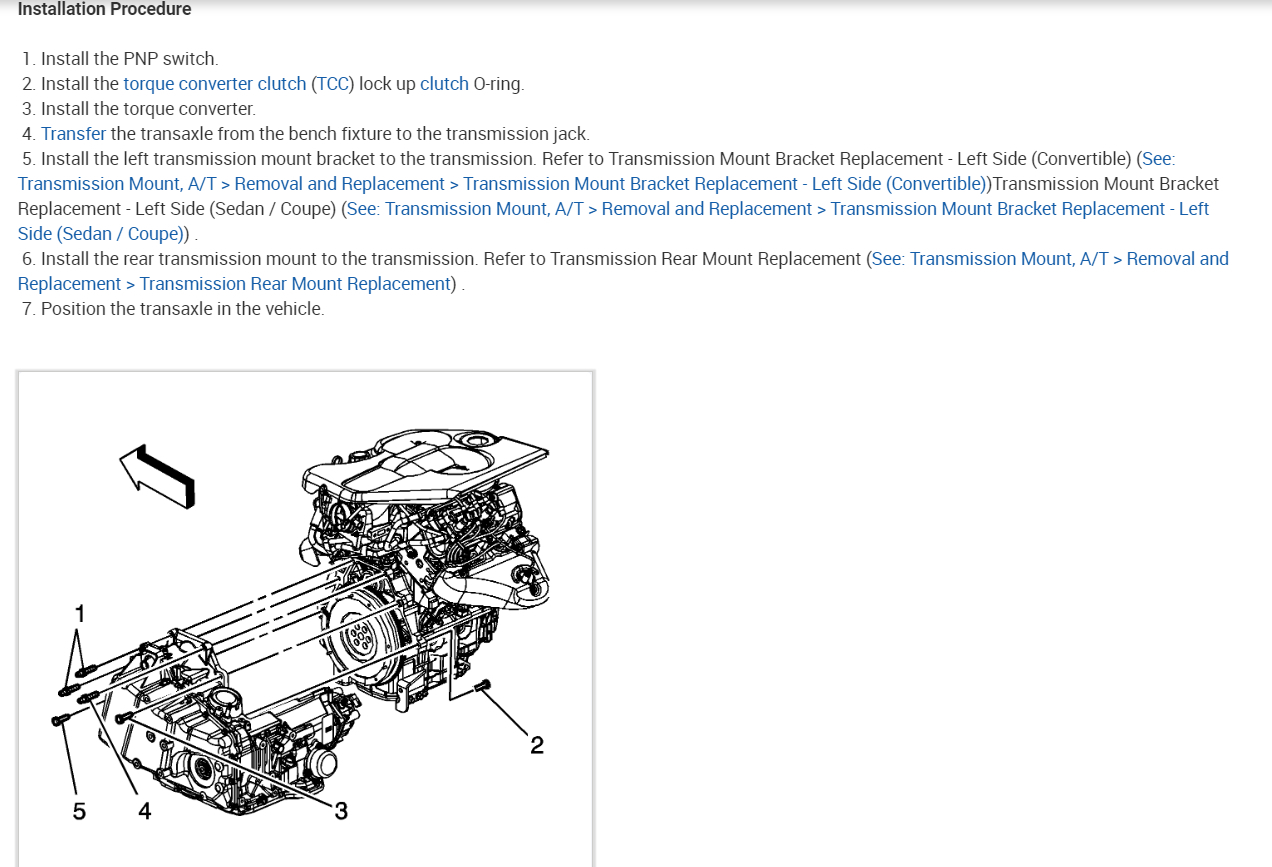 Installation Procedure

1. Install the PNP switch.
2. Install the torque converter clutch (TCC) lock up clutch O-ring.
3. Install the torque converter.
4. Transfer the transaxle from the bench fixture to the transmission jack.
5. Install the left transmission mount bracket to the transmission. Refer to Transmission Mount Bracket Replacement - Left Side (Convertible) (See: Transmission Mount, A/T > Removal and Replacement > Transmission Mount Bracket Replacement - Left Side (Convertible))Transmission Mount Bracket Replacement - Left Side (Sedan / Coupe) (See: Transmission Mount, A/T > Removal and Replacement > Transmission Mount Bracket Replacement - Left Side (Sedan / Coupe)) .
6. Install the rear transmission mount to the transmission. Refer to Transmission Rear Mount Replacement (See: Transmission Mount, A/T > Removal and Replacement > Transmission Rear Mount Replacement) .
7. Position the transaxle in the vehicle.

1
2
5
4
3