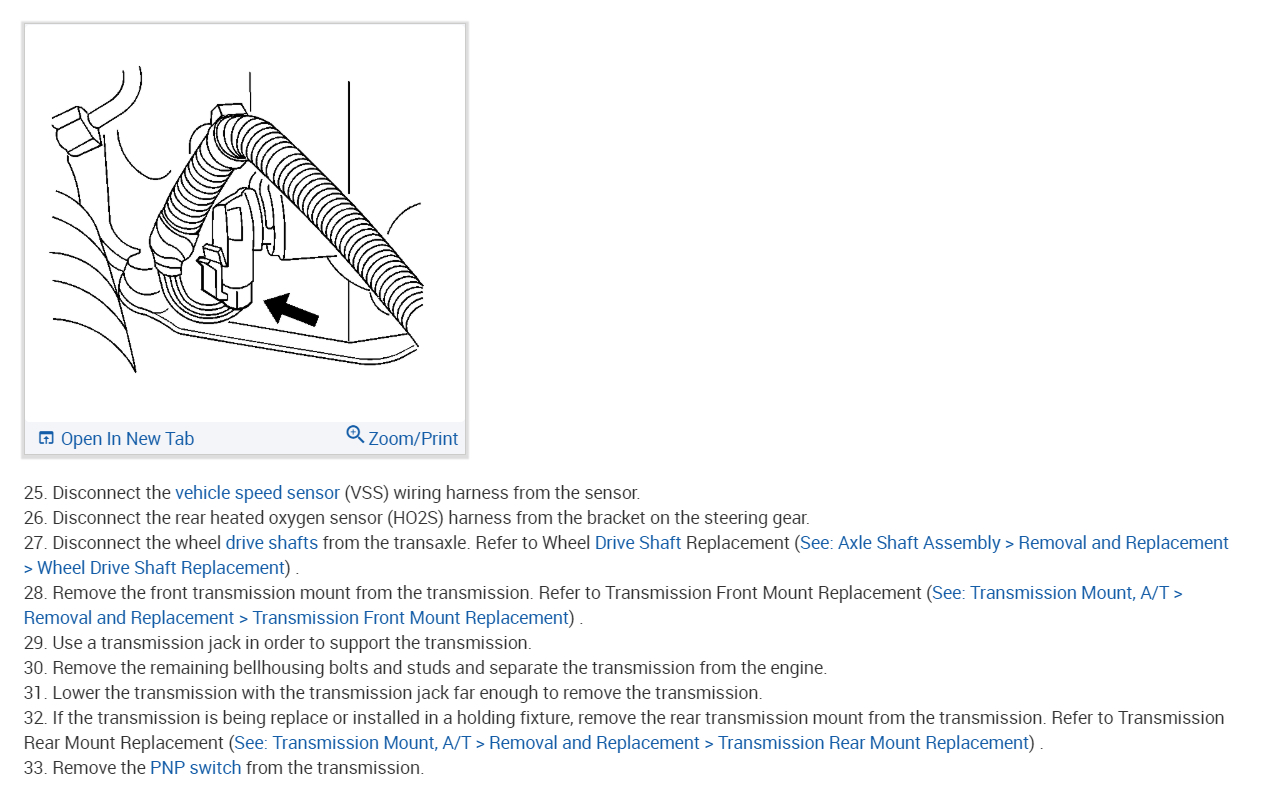 Open In New Tab
Zoom/Print

25. Disconnect the vehicle speed sensor (VSS) wiring harness from the sensor.
26. Disconnect the rear heated oxygen sensor (HO2S) harness from the bracket on the steering gear.
27. Disconnect the wheel drive shafts from the transaxle. Refer to Wheel Drive Shaft Replacement (See: Axle Shaft Assembly > Removal and Replacement > Wheel Drive Shaft Replacement) .
28. Remove the front transmission mount from the transmission. Refer to Transmission Front Mount Replacement (See: Transmission Mount, A/T > Removal and Replacement > Transmission Front Mount Replacement) .
29. Use a transmission jack in order to support the transmission.
30. Remove the remaining bellhousing bolts and studs and separate the transmission from the engine.
31. Lower the transmission with the transmission jack far enough to remove the transmission.
32. If the transmission is being replace or installed in a holding fixture, remove the rear transmission mount from the transmission. Refer to Transmission Rear Mount Replacement (See: Transmission Mount, A/T > Removal and Replacement > Transmission Rear Mount Replacement) .
33. Remove the PNP switch from the transmission.