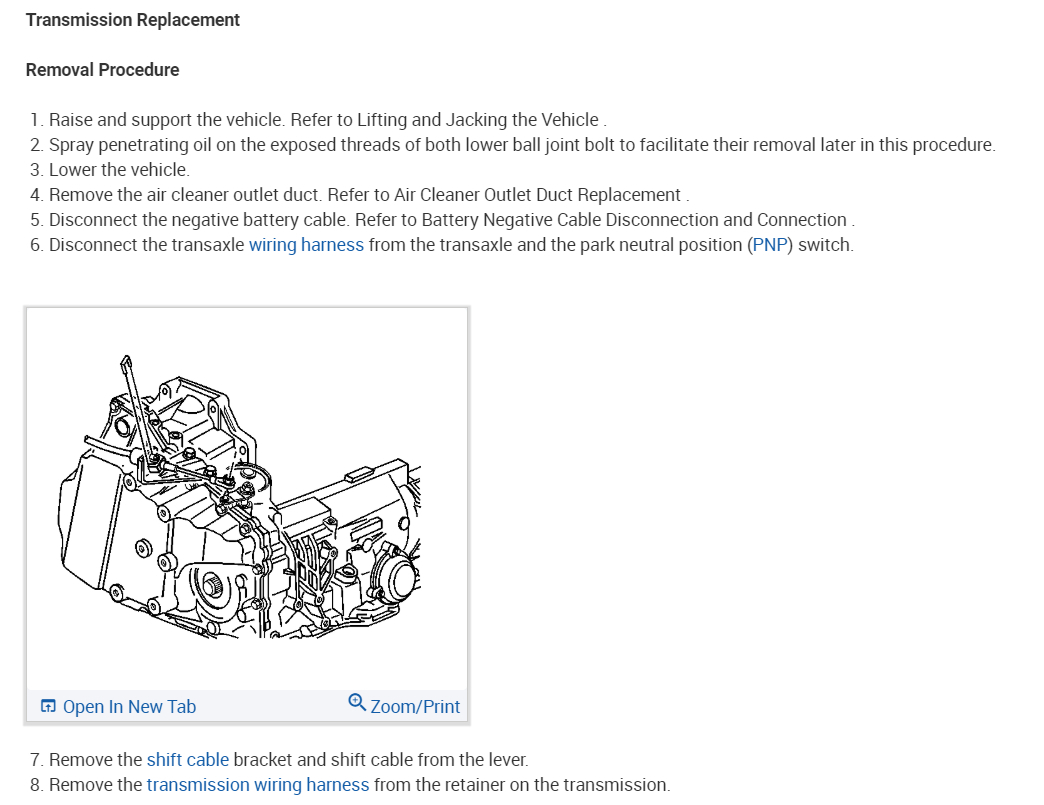 Transmission Replacement

Removal Procedure

1. Raise and support the vehicle. Refer to Lifting and Jacking the Vehicle .
2. Spray penetrating oil on the exposed threads of both lower ball joint bolt to facilitate their removal later in this procedure.
3. Lower the vehicle.
4. Remove the air cleaner outlet duct. Refer to Air Cleaner Outlet Duct Replacement .
5. Disconnect the negative battery cable. Refer to Battery Negative Cable Disconnection and Connection .
6. Disconnect the transaxle wiring harness from the transaxle and the park neutral position (PNP) switch.

Open In New Tab
Zoom/Print

7. Remove the shift cable bracket and shift cable from the lever.
8. Remove the transmission wiring harness from the retainer on the transmission.