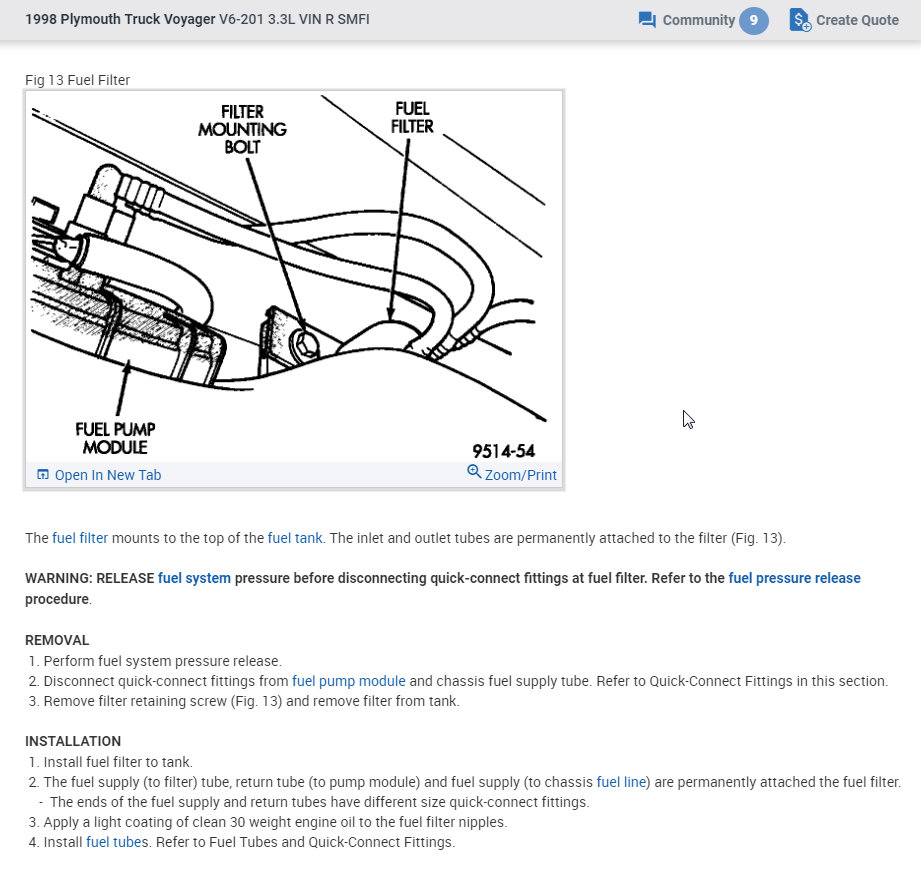 1998 Plymouth Truck Voyager V6-201 3.3L VIN R SMFI

Community 9

Create Quote

Fig 13 Fuel Filter

FILTER MOUNTING BOLT

FUEL FILTER

FUEL PUMP MODULE

9514-54

Open In New Tab

Zoom/Print

The fuel filter mounts to the top of the fuel tank. The inlet and outlet tubes are permanently attached to the filter (Fig. 13).

WARNING: RELEASE fuel system pressure before disconnecting quick-connect fittings at fuel filter. Refer to the fuel pressure release procedure.

REMOVAL
1. Perform fuel system pressure release.
2. Disconnect quick-connect fittings from fuel pump module and chassis fuel supply tube. Refer to Quick-Connect Fittings in this section.
3. Remove filter retaining screw (Fig. 13) and remove filter from tank.

INSTALLATION
1. Install fuel filter to tank.
2. The fuel supply (to filter) tube, return tube (to pump module) and fuel supply (to chassis fuel line) are permanently attached the fuel filter.
- The ends of the fuel supply and return tubes have different size quick-connect fittings.
3. Apply a light coating of clean 30 weight engine oil to the fuel filter nipples.
4. Install fuel tubes. Refer to Fuel Tubes and Quick-Connect Fittings.