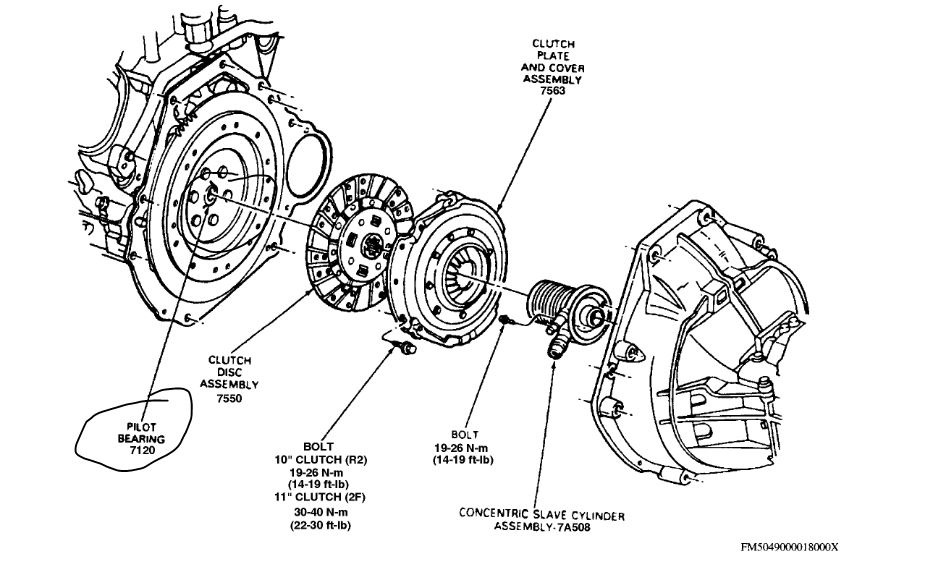 CLUTCH PLATE AND COVER ASSEMBLY 7563

CLUTCH DISC ASSEMBLY 7550

PILOT BEARING 7120

BOLT
10" CLUTCH (R2)
19-26 N-m
(14-19 ft-lb)
11" CLUTCH (2F)
30-40 N-m
(22-30 ft-lb)

BOLT
19-26 N-m
(14-19 ft-lb)

CONCENTRIC SLAVE CYLINDER ASSEMBLY-7A508

FM5049000018000X