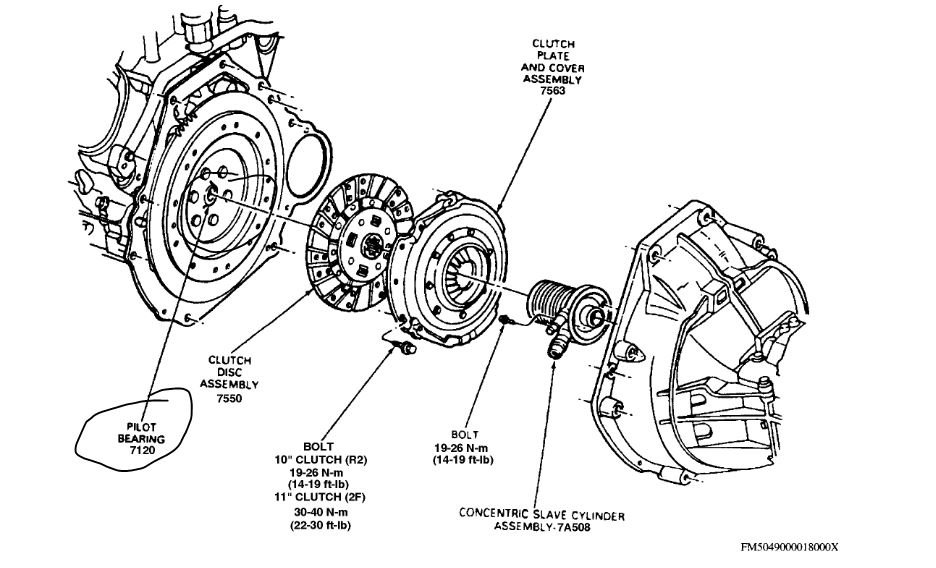 CLUTCH PLATE AND COVER ASSEMBLY 7563

CLUTCH DISC ASSEMBLY 7550

PILOT BEARING 7120

BOLT
10" CLUTCH (R2)
19-26 N-m
(14-19 ft-lb)
11" CLUTCH (2F)
30-40 N-m
(22-30 ft-lb)

BOLT
19-26 N-m
(14-19 ft-lb)

CONCENTRIC SLAVE CYLINDER ASSEMBLY-7A508

FM5049000018000X