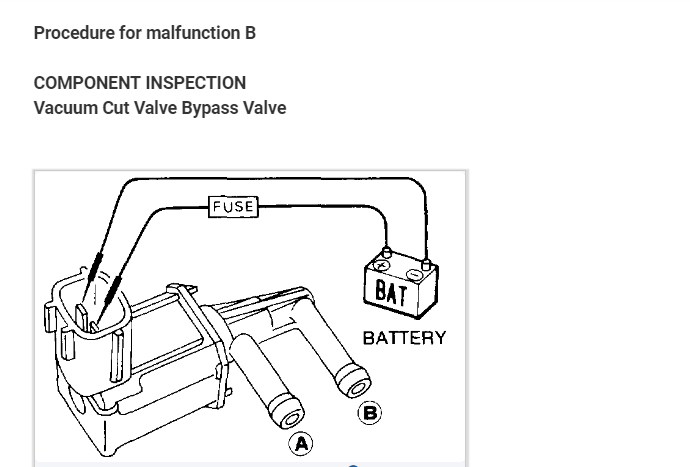 Procedure for malfunction B

COMPONENT INSPECTION
Vacuum Cut Valve Bypass Valve

FUSE
BAT
BATTERY
B
A