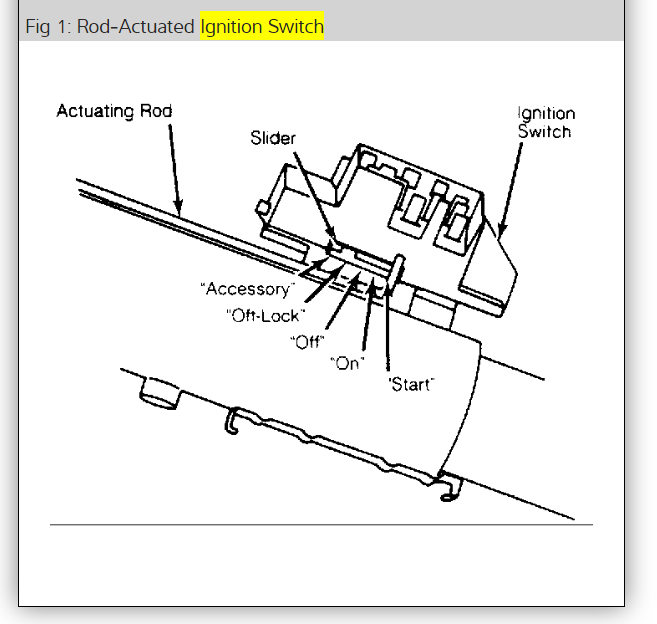 Fig 1: Rod-Actuated Ignition Switch

Actuating Rod

Slider

Ignition Switch

"Accessory"

"Off-Lock"

"Off"

"On"

"Start"