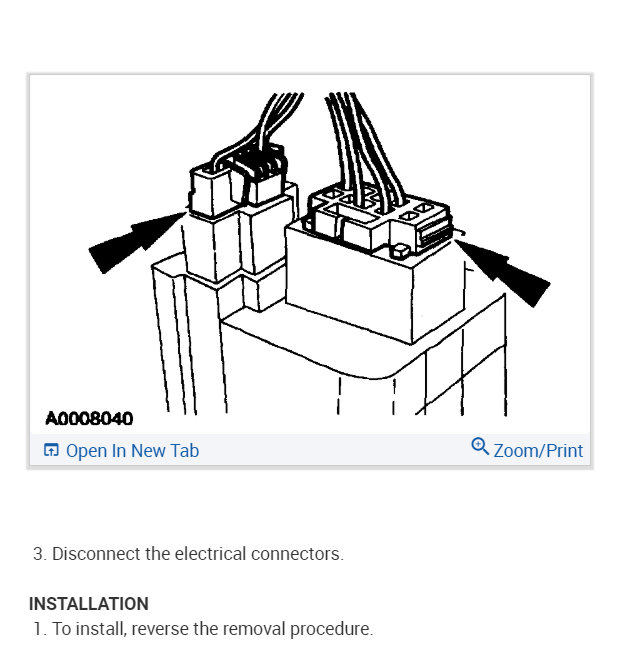 A0008040

Open In New Tab

Zoom/Print

3. Disconnect the electrical connectors.

INSTALLATION

1. To install, reverse the removal procedure.