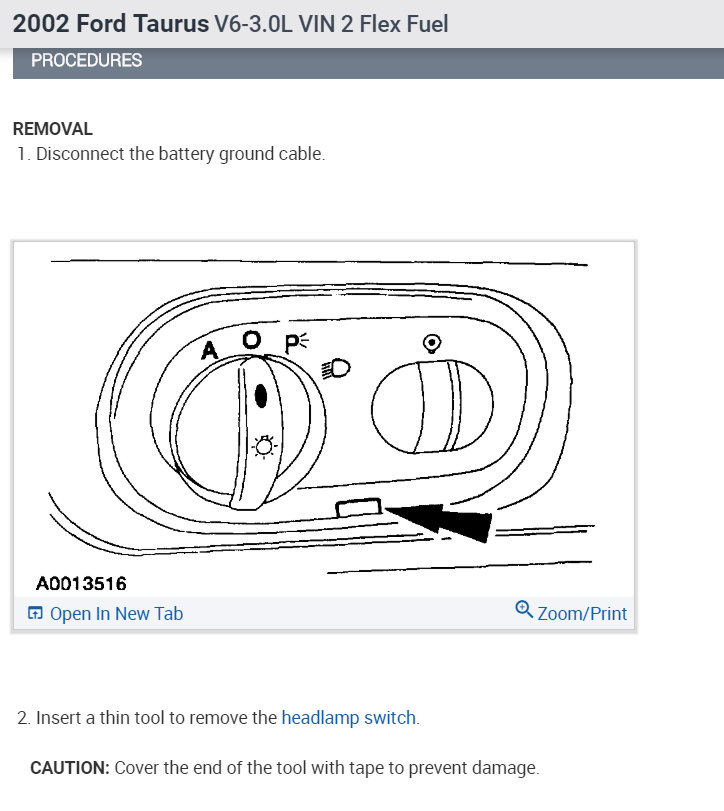 2002 Ford Taurus V6-3.0L VIN 2 Flex Fuel

PROCEDURES

REMOVAL

1. Disconnect the battery ground cable.

A O P

A0013516

Open In New Tab

Zoom/Print

2. Insert a thin tool to remove the headlamp switch.

CAUTION: Cover the end of the tool with tape to prevent damage.