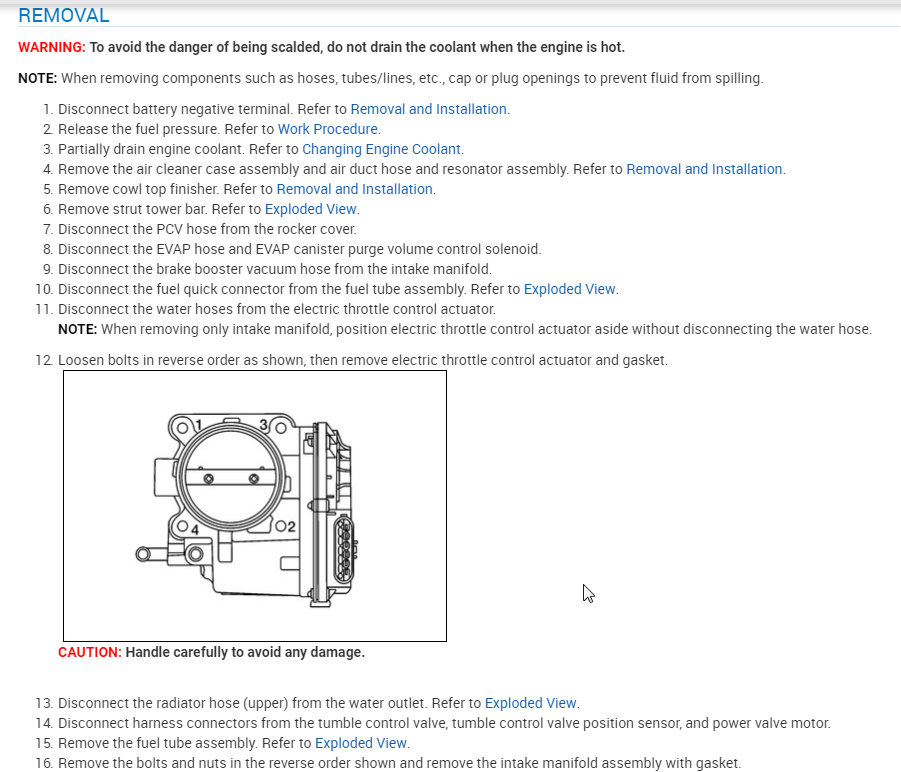 REMOVAL

WARNING: To avoid the danger of being scalded, do not drain the coolant when the engine is hot.

NOTE: When removing components such as hoses, tubes/lines, etc., cap or plug openings to prevent fluid from spilling.

1. Disconnect battery negative terminal. Refer to Removal and Installation.
2. Release the fuel pressure. Refer to Work Procedure.
3. Partially drain engine coolant. Refer to Changing Engine Coolant.
4. Remove the air cleaner case assembly and air duct hose and resonator assembly. Refer to Removal and Installation.
5. Remove cowl top finisher. Refer to Removal and Installation.
6. Remove strut tower bar. Refer to Exploded View.
7. Disconnect the PCV hose from the rocker cover.
8. Disconnect the EVAP hose and EVAP canister purge volume control solenoid.
9. Disconnect the brake booster vacuum hose from the intake manifold.
10. Disconnect the fuel quick connector from the fuel tube assembly. Refer to Exploded View.
11. Disconnect the water hoses from the electric throttle control actuator.
NOTE: When removing only intake manifold, position electric throttle control actuator aside without disconnecting the water hose.
12. Loosen bolts in reverse order as shown, then remove electric throttle control actuator and gasket.

1 3 4 2

CAUTION: Handle carefully to avoid any damage.

13. Disconnect the radiator hose (upper) from the water outlet. Refer to Exploded View.
14. Disconnect harness connectors from the tumble control valve, tumble control valve position sensor, and power valve motor.
15. Remove the fuel tube assembly. Refer to Exploded View.
16. Remove the bolts and nuts in the reverse order shown and remove the intake manifold assembly with gasket.