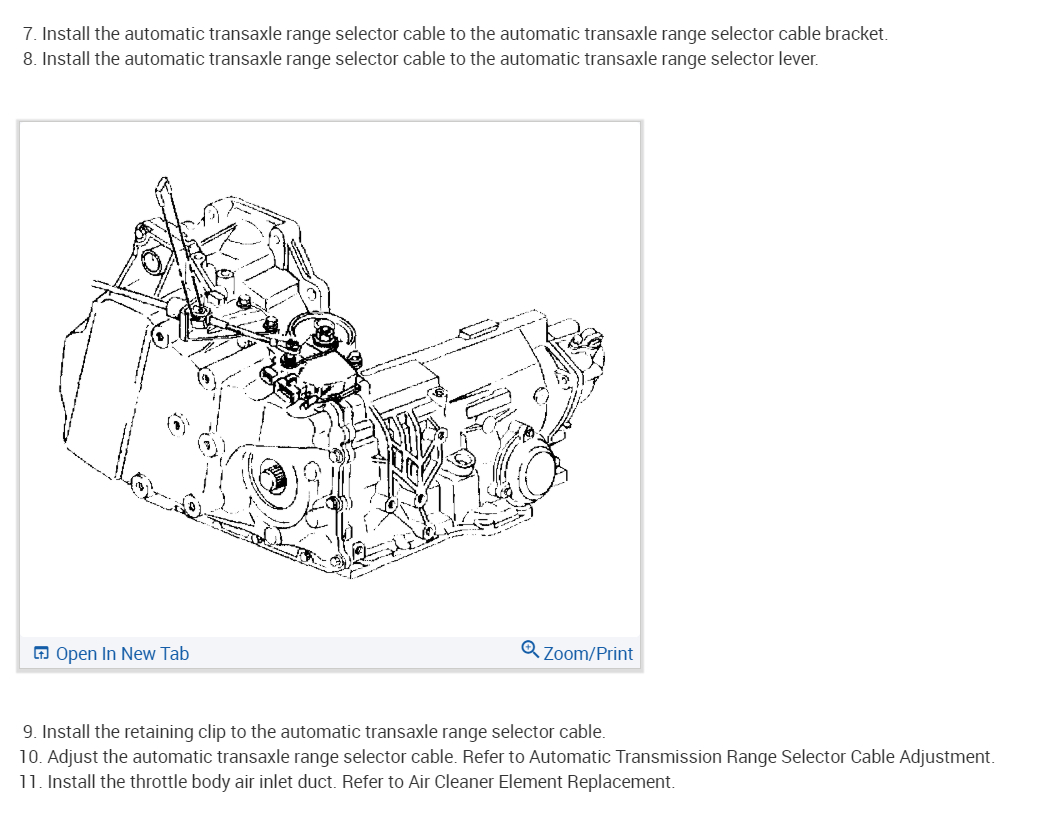 7. Install the automatic transaxle range selector cable to the automatic transaxle range selector cable bracket.
8. Install the automatic transaxle range selector cable to the automatic transaxle range selector lever.

Open In New Tab
Zoom/Print

9. Install the retaining clip to the automatic transaxle range selector cable.
10. Adjust the automatic transaxle range selector cable. Refer to Automatic Transmission Range Selector Cable Adjustment.
11. Install the throttle body air inlet duct. Refer to Air Cleaner Element Replacement.