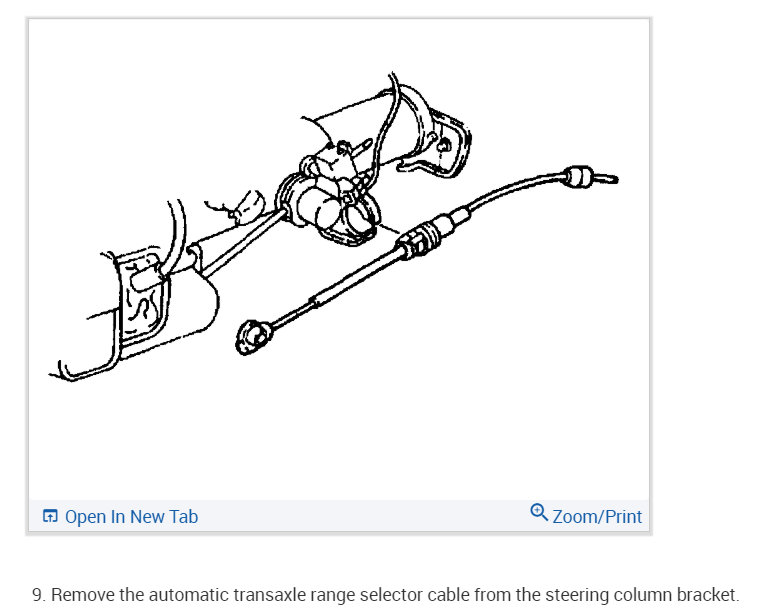 Open In New Tab
Zoom/Print

9. Remove the automatic transaxle range selector cable from the steering column bracket.