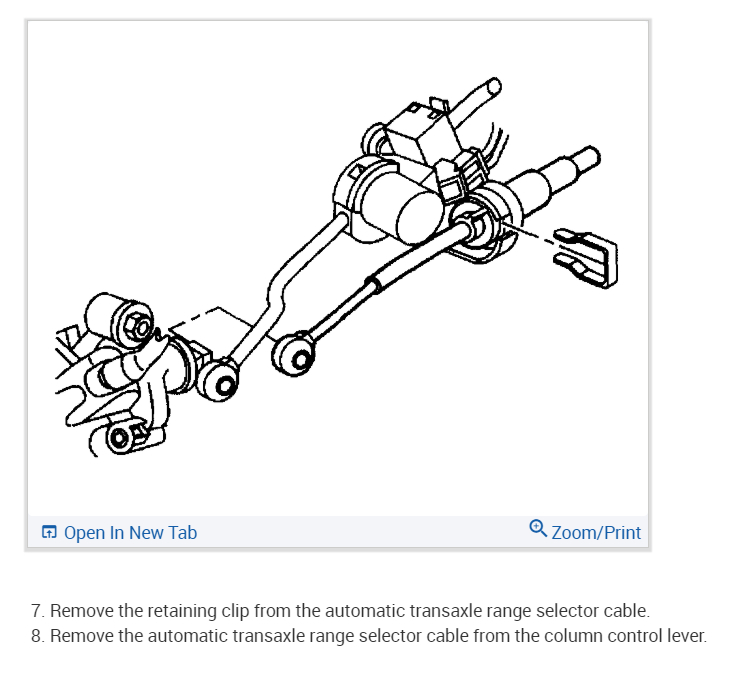 Open In New Tab
Zoom/Print

7. Remove the retaining clip from the automatic transaxle range selector cable.
8. Remove the automatic transaxle range selector cable from the column control lever.