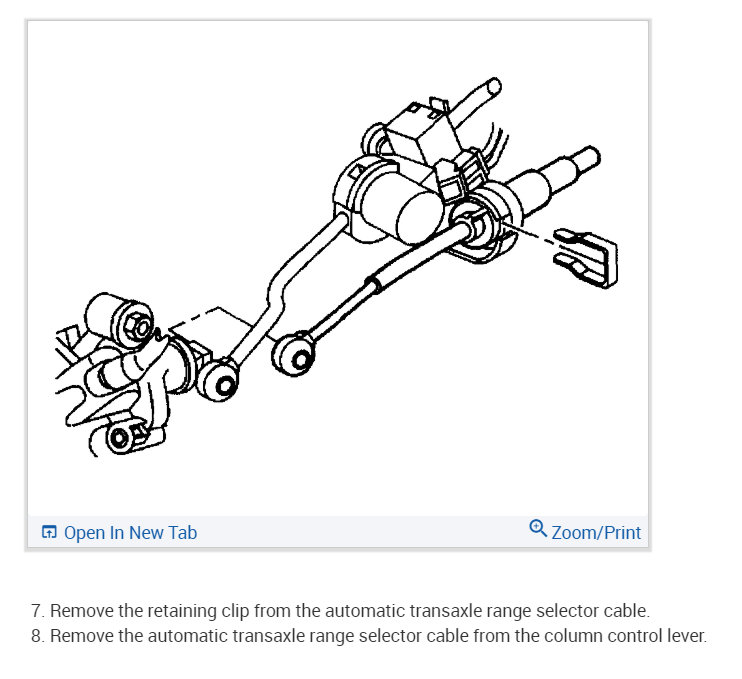 Open In New Tab

Zoom/Print

7. Remove the retaining clip from the automatic transaxle range selector cable.
8. Remove the automatic transaxle range selector cable from the column control lever.