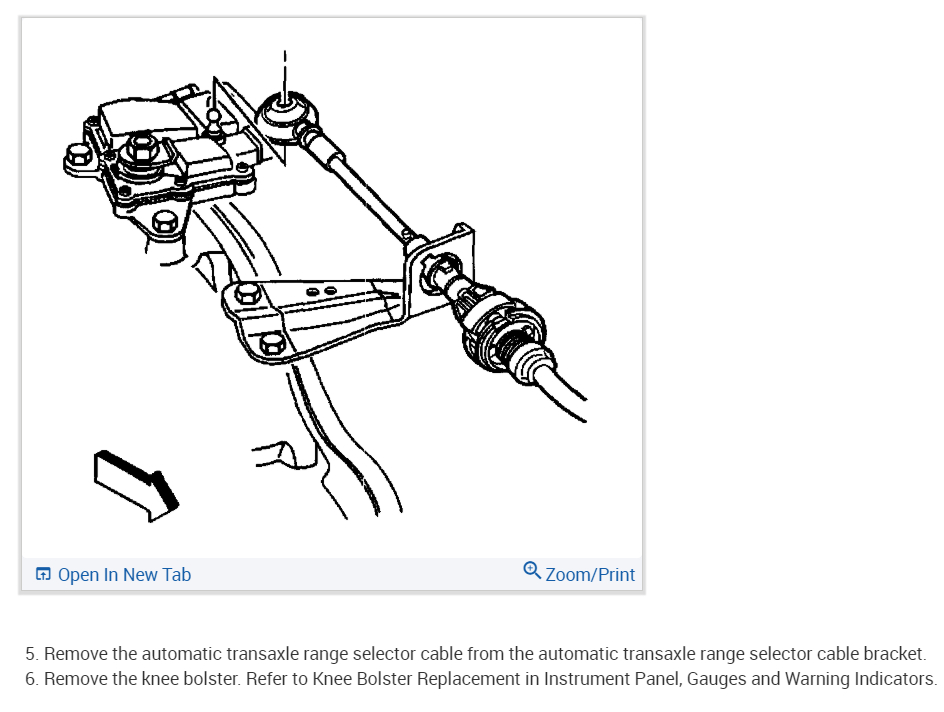 Open In New Tab
Zoom/Print

5. Remove the automatic transaxle range selector cable from the automatic transaxle range selector cable bracket.
6. Remove the knee bolster. Refer to Knee Bolster Replacement in Instrument Panel, Gauges and Warning Indicators.