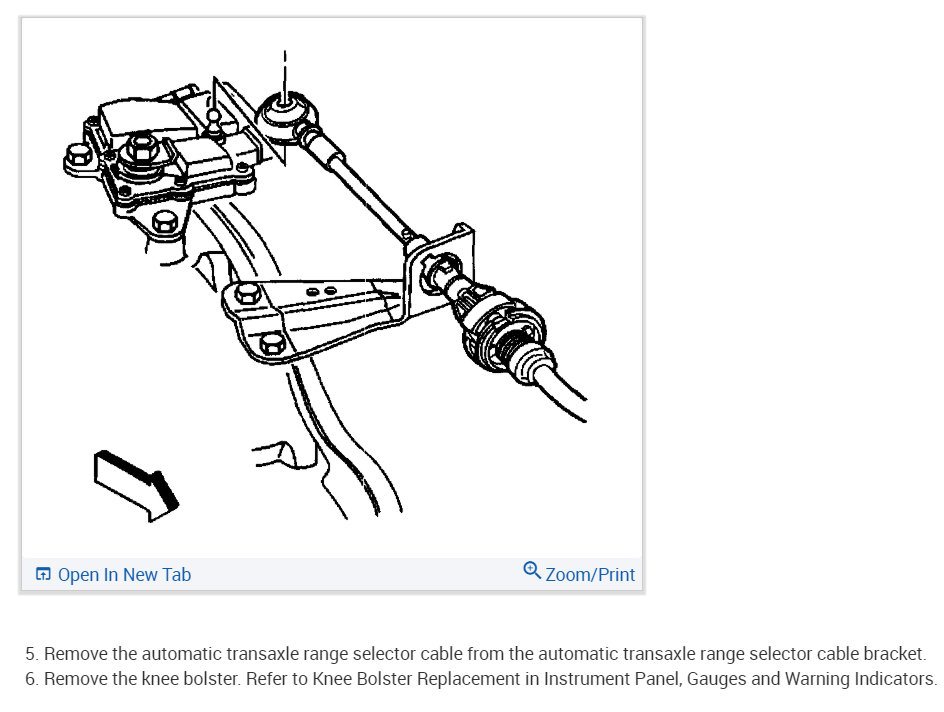 Open In New Tab

Zoom/Print

5. Remove the automatic transaxle range selector cable from the automatic transaxle range selector cable bracket.
6. Remove the knee bolster. Refer to Knee Bolster Replacement in Instrument Panel, Gauges and Warning Indicators.