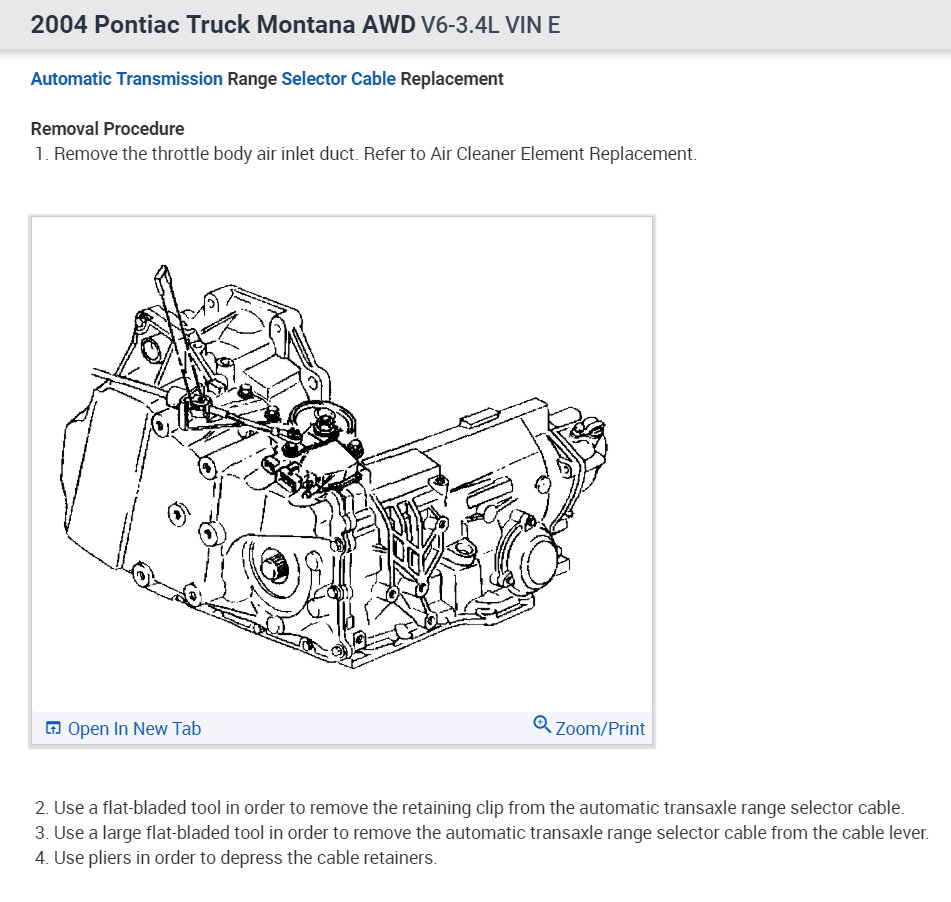 2004 Pontiac Truck Montana AWD V6-3.4L VIN E

Automatic Transmission Range Selector Cable Replacement

Removal Procedure
1. Remove the throttle body air inlet duct. Refer to Air Cleaner Element Replacement.

Open In New Tab
Zoom/Print

2. Use a flat-bladed tool in order to remove the retaining clip from the automatic transaxle range selector cable.
3. Use a large flat-bladed tool in order to remove the automatic transaxle range selector cable from the cable lever.
4. Use pliers in order to depress the cable retainers.