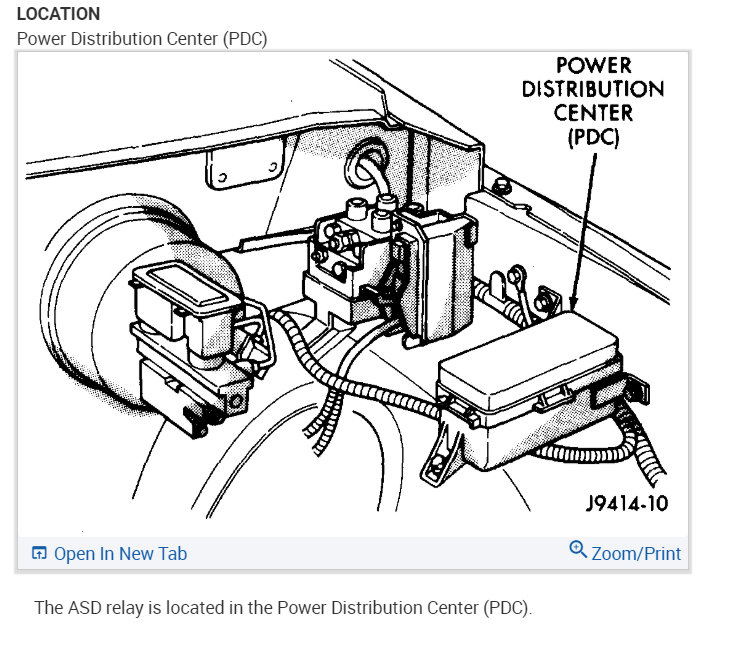 LOCATION
Power Distribution Center (PDC)

POWER DISTRIBUTION CENTER (PDC)

J9414-10

Open In New Tab

Zoom/Print

The ASD relay is located in the Power Distribution Center (PDC).