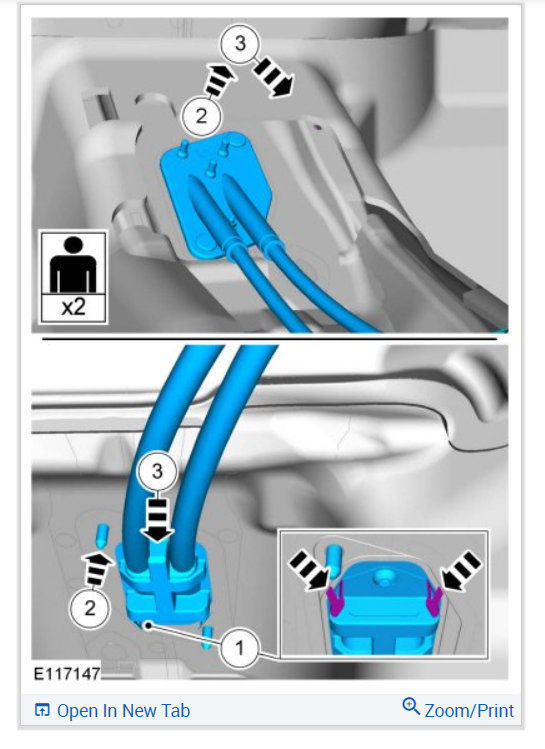 3

2

x2

3

2

1

E117147

Open In New Tab

Zoom/Print