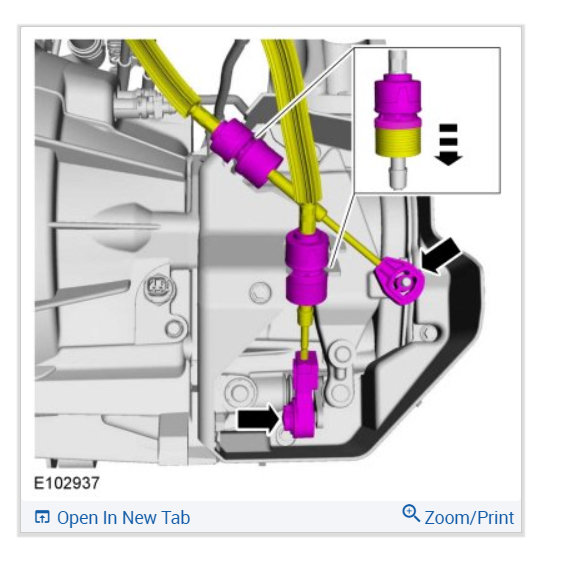 E102937

Open In New Tab

Zoom/Print