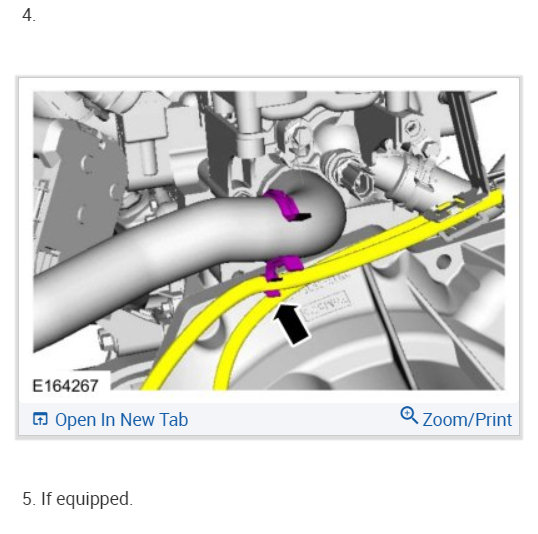 4.

E164267

Open In New Tab

Zoom/Print

5. If equipped.