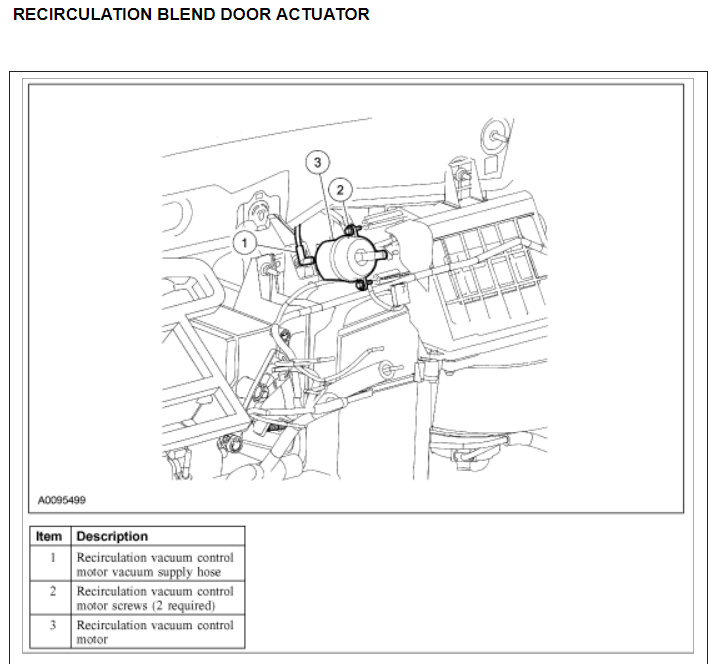 RECIRCULATION BLEND DOOR ACTUATOR

3

2

1

A0095499

| Item | Description |
|---|---|
| 1 | Recirculation vacuum control motor vacuum supply hose |
| 2 | Recirculation vacuum control motor screws (2 required) |
| 3 | Recirculation vacuum control motor |