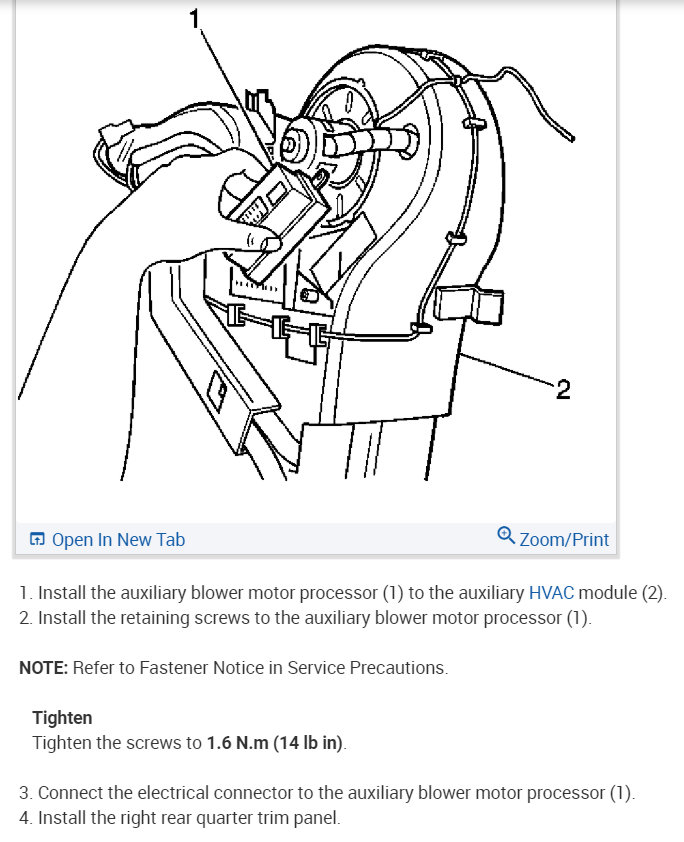 1

2

Open In New Tab

Zoom/Print

1. Install the auxiliary blower motor processor (1) to the auxiliary HVAC module (2).
2. Install the retaining screws to the auxiliary blower motor processor (1).

NOTE: Refer to Fastener Notice in Service Precautions.

Tighten
Tighten the screws to 1.6 N.m (14 lb in).

3. Connect the electrical connector to the auxiliary blower motor processor (1).
4. Install the right rear quarter trim panel.