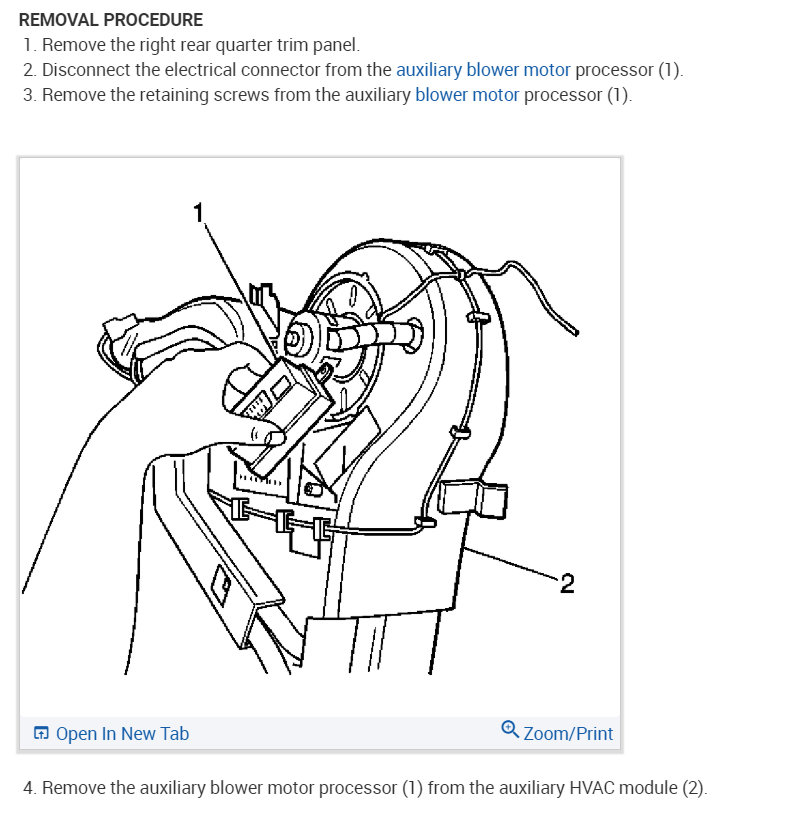 REMOVAL PROCEDURE
1. Remove the right rear quarter trim panel.
2. Disconnect the electrical connector from the auxiliary blower motor processor (1).
3. Remove the retaining screws from the auxiliary blower motor processor (1).

1

2

Open In New Tab

Zoom/Print

4. Remove the auxiliary blower motor processor (1) from the auxiliary HVAC module (2).