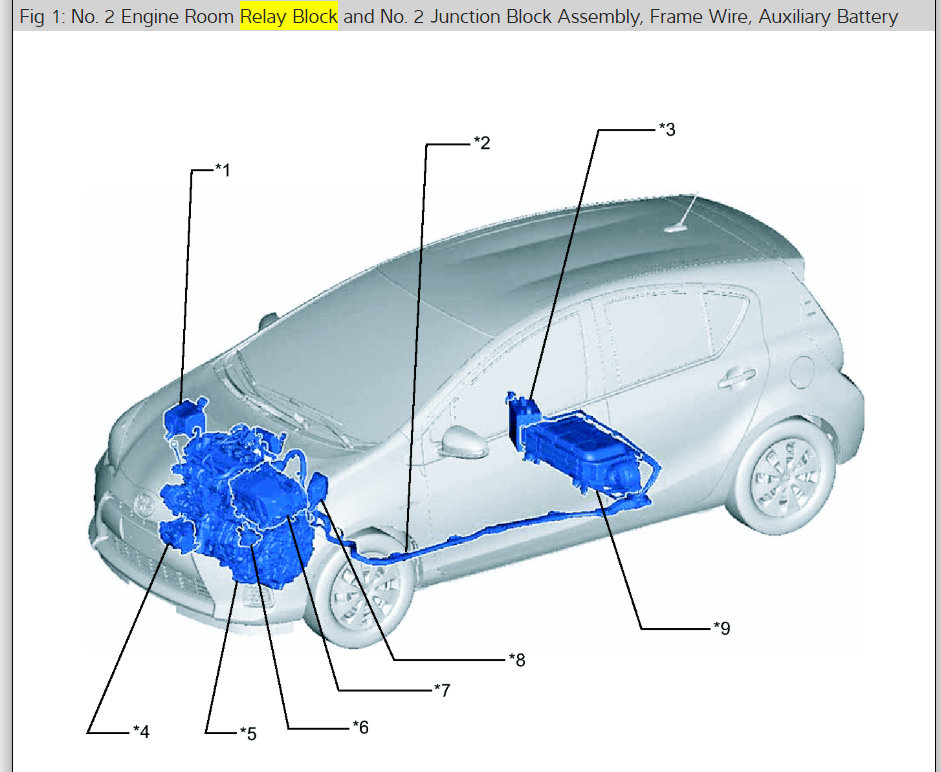 Fig 1: No. 2 Engine Room Relay Block and No. 2 Junction Block Assembly, Frame Wire, Auxiliary Battery

*1

*2

*3

*4

*5

*6

*7

*8

*9