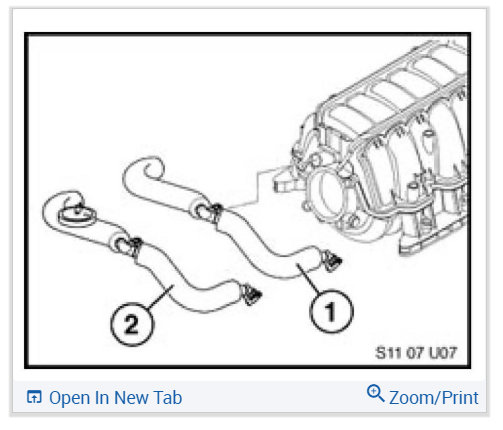 2
1
S11 07 U07
Open In New Tab
Zoom/Print