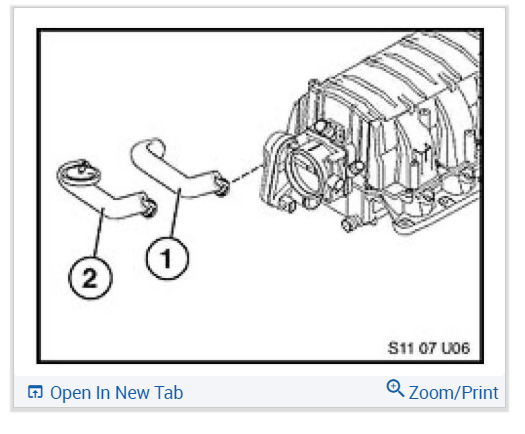 2

1

S11 07 U06

Open In New Tab

Zoom/Print