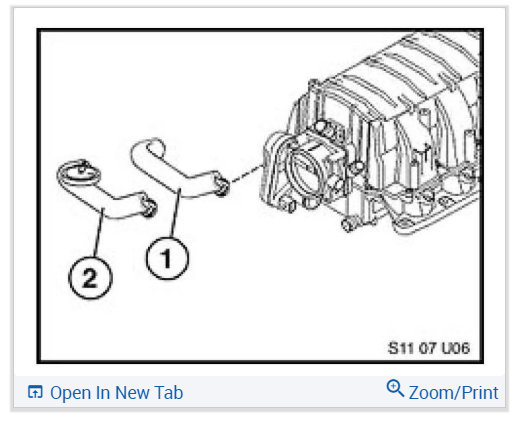 2

1

S11 07 U06

Open In New Tab

Zoom/Print