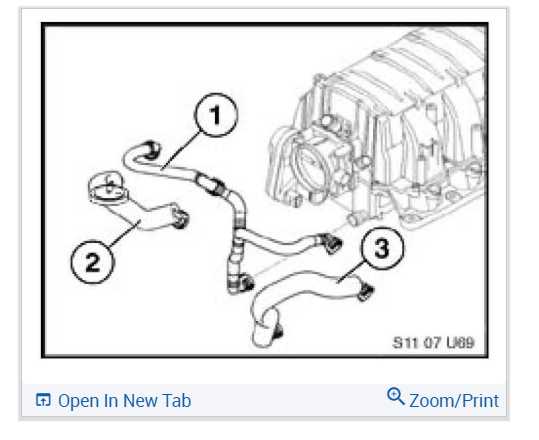 1

2

3

S11 07 U69

Open In New Tab

Zoom/Print