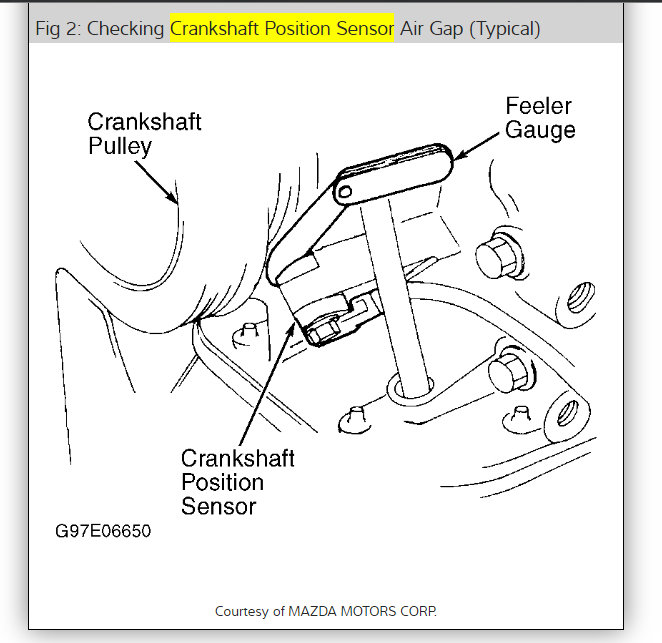 Fig 2: Checking Crankshaft Position Sensor Air Gap (Typical)

Crankshaft Pulley

Feeler Gauge

Crankshaft Position Sensor

G97E06650

Courtesy of MAZDA MOTORS CORP.