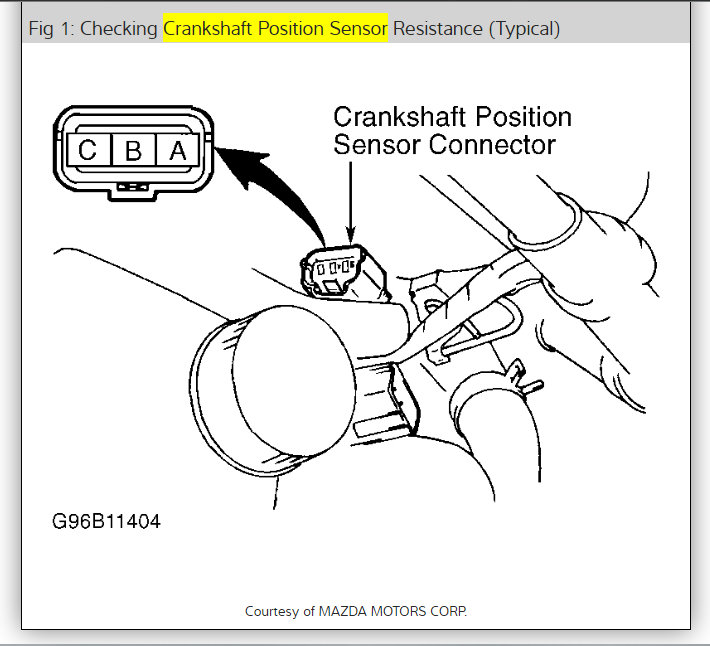 Fig 1: Checking Crankshaft Position Sensor Resistance (Typical)

C B A

Crankshaft Position Sensor Connector

G96B11404

Courtesy of MAZDA MOTORS CORP.