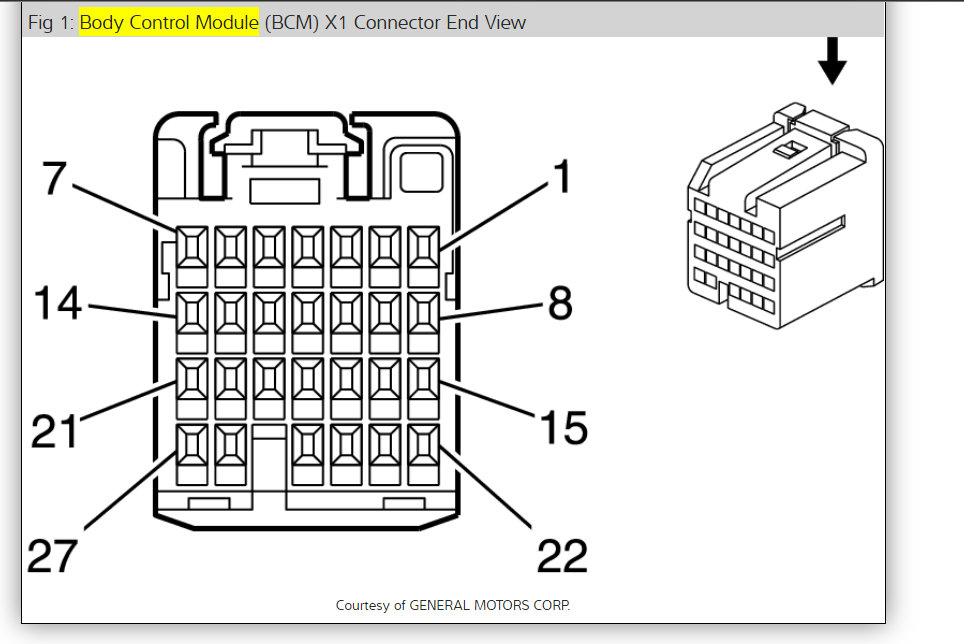 Fig 1: Body Control Module (BCM) X1 Connector End View

7

1

14

8

21

15

27

22

Courtesy of GENERAL MOTORS CORP.