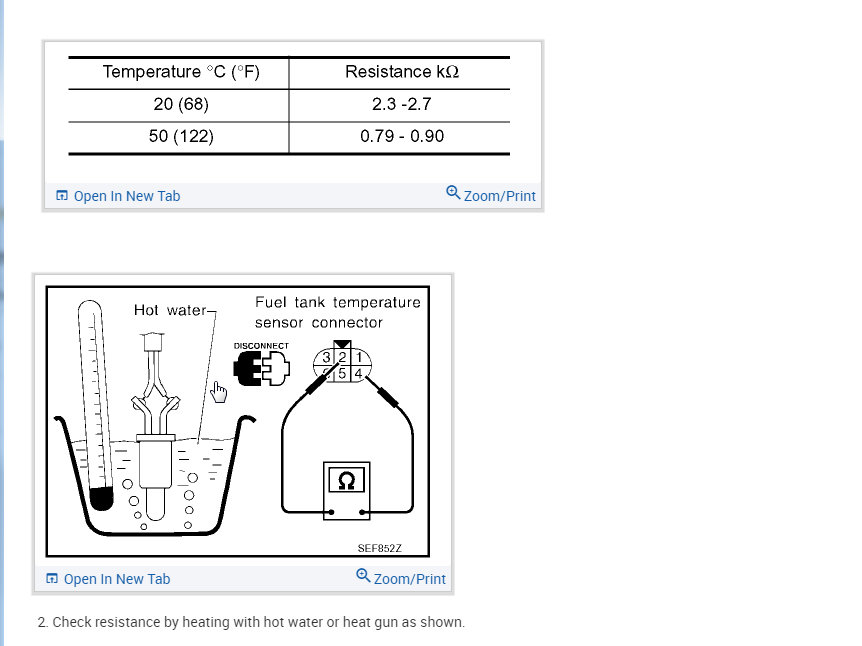 | Temperature °C (°F) | Resistance kΩ |
|---|---|
| 20 (68) | 2.3 -2.7 |
| 50 (122) | 0.79 - 0.90 |

Open In New Tab
Zoom/Print

Hot water
Fuel tank temperature sensor connector
DISCONNECT
3 2 1
5 4
Ω
SEF852Z

Open In New Tab
Zoom/Print

2. Check resistance by heating with hot water or heat gun as shown.