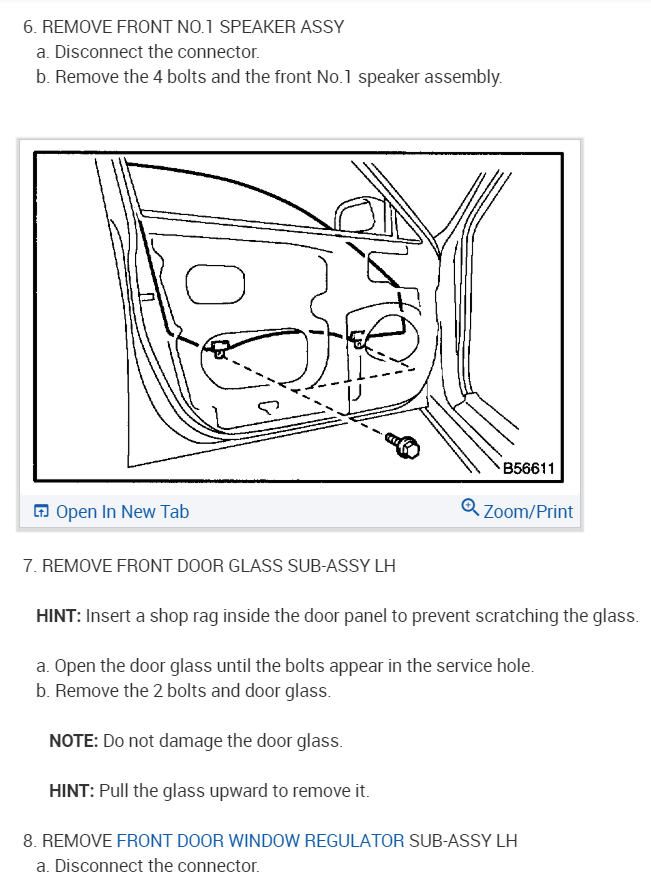 6. REMOVE FRONT NO.1 SPEAKER ASSY
a. Disconnect the connector.
b. Remove the 4 bolts and the front No.1 speaker assembly.

B56611

Open In New Tab
Zoom/Print

7. REMOVE FRONT DOOR GLASS SUB-ASSY LH

HINT: Insert a shop rag inside the door panel to prevent scratching the glass.

a. Open the door glass until the bolts appear in the service hole.
b. Remove the 2 bolts and door glass.

NOTE: Do not damage the door glass.

HINT: Pull the glass upward to remove it.

8. REMOVE FRONT DOOR WINDOW REGULATOR SUB-ASSY LH
a. Disconnect the connector.