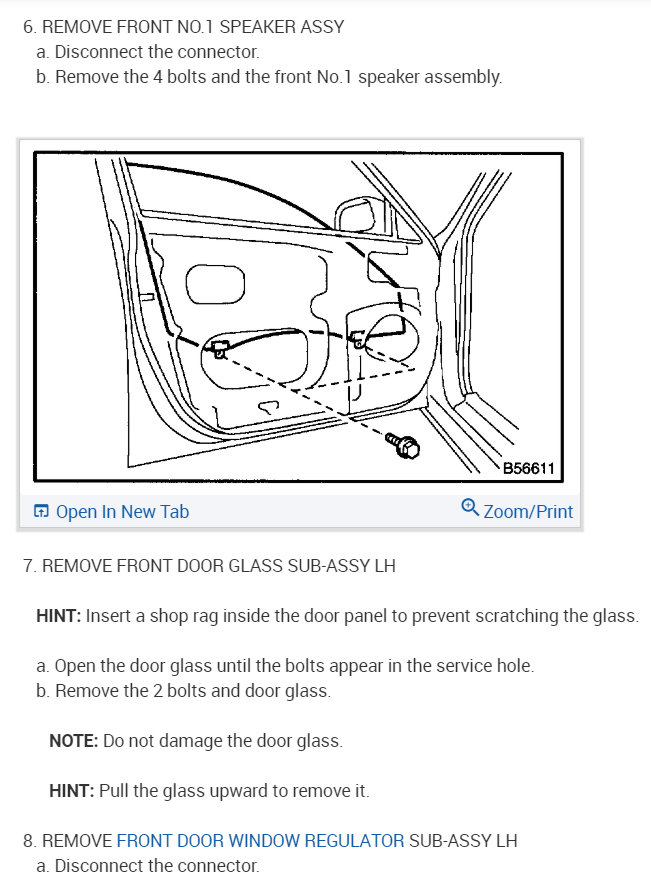 6. REMOVE FRONT NO.1 SPEAKER ASSY
a. Disconnect the connector.
b. Remove the 4 bolts and the front No.1 speaker assembly.

B56611

Open In New Tab
Zoom/Print

7. REMOVE FRONT DOOR GLASS SUB-ASSY LH

HINT: Insert a shop rag inside the door panel to prevent scratching the glass.

a. Open the door glass until the bolts appear in the service hole.
b. Remove the 2 bolts and door glass.

NOTE: Do not damage the door glass.

HINT: Pull the glass upward to remove it.

8. REMOVE FRONT DOOR WINDOW REGULATOR SUB-ASSY LH
a. Disconnect the connector.