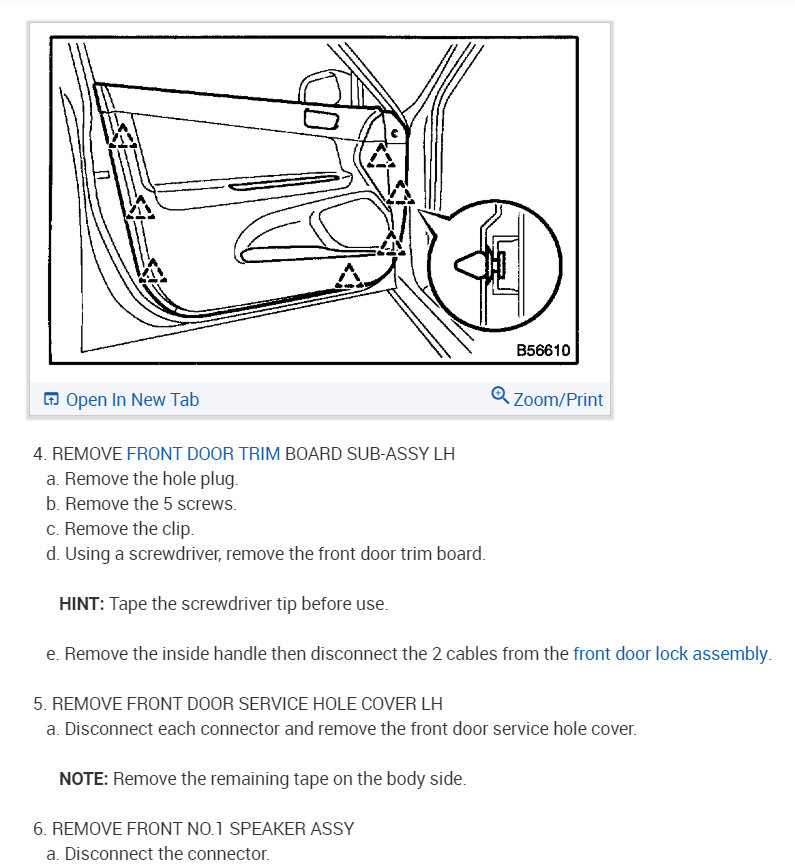 B56610

Open In New Tab

Zoom/Print

4. REMOVE FRONT DOOR TRIM BOARD SUB-ASSY LH
a. Remove the hole plug.
b. Remove the 5 screws.
c. Remove the clip.
d. Using a screwdriver, remove the front door trim board.

HINT: Tape the screwdriver tip before use.

e. Remove the inside handle then disconnect the 2 cables from the front door lock assembly.

5. REMOVE FRONT DOOR SERVICE HOLE COVER LH
a. Disconnect each connector and remove the front door service hole cover.

NOTE: Remove the remaining tape on the body side.

6. REMOVE FRONT NO.1 SPEAKER ASSY
a. Disconnect the connector.