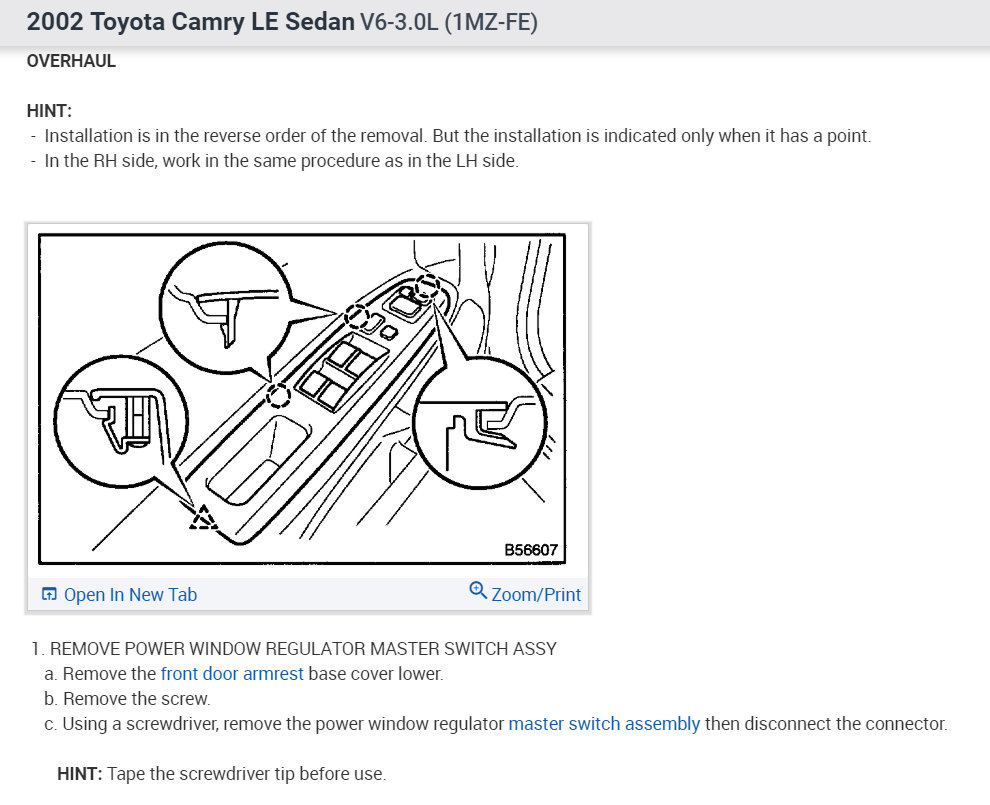 2002 Toyota Camry LE Sedan V6-3.0L (1MZ-FE)

OVERHAUL

HINT:
- Installation is in the reverse order of the removal. But the installation is indicated only when it has a point.
- In the RH side, work in the same procedure as in the LH side.

B56607

Open In New Tab

Zoom/Print

1. REMOVE POWER WINDOW REGULATOR MASTER SWITCH ASSY
a. Remove the front door armrest base cover lower.
b. Remove the screw.
c. Using a screwdriver, remove the power window regulator master switch assembly then disconnect the connector.

HINT: Tape the screwdriver tip before use.