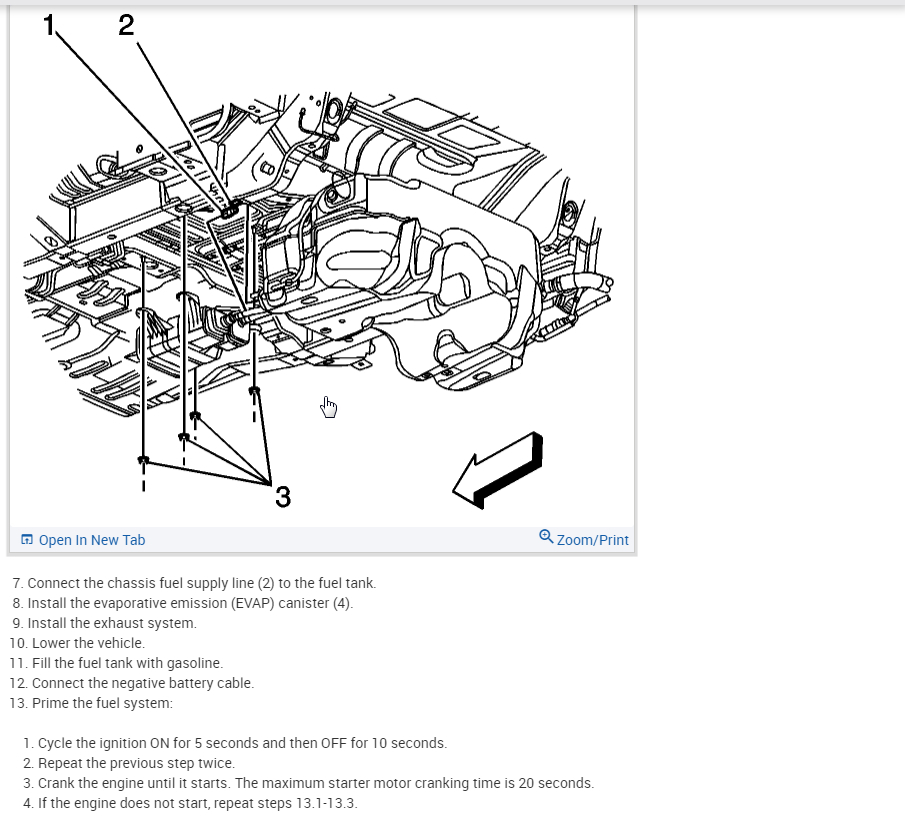 1
2
3

Open In New Tab
Zoom/Print

7. Connect the chassis fuel supply line (2) to the fuel tank.
8. Install the evaporative emission (EVAP) canister (4).
9. Install the exhaust system.
10. Lower the vehicle.
11. Fill the fuel tank with gasoline.
12. Connect the negative battery cable.
13. Prime the fuel system:

1. Cycle the ignition ON for 5 seconds and then OFF for 10 seconds.
2. Repeat the previous step twice.
3. Crank the engine until it starts. The maximum starter motor cranking time is 20 seconds.
4. If the engine does not start, repeat steps 13.1-13.3.