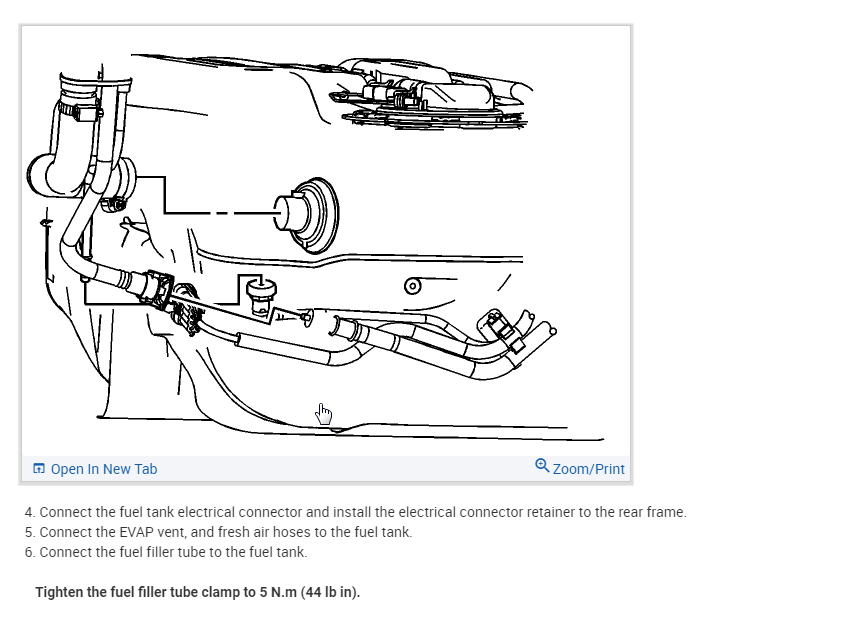 Open In New Tab

Zoom/Print

4. Connect the fuel tank electrical connector and install the electrical connector retainer to the rear frame.
5. Connect the EVAP vent, and fresh air hoses to the fuel tank.
6. Connect the fuel filler tube to the fuel tank.

Tighten the fuel filler tube clamp to 5 N.m (44 lb in).