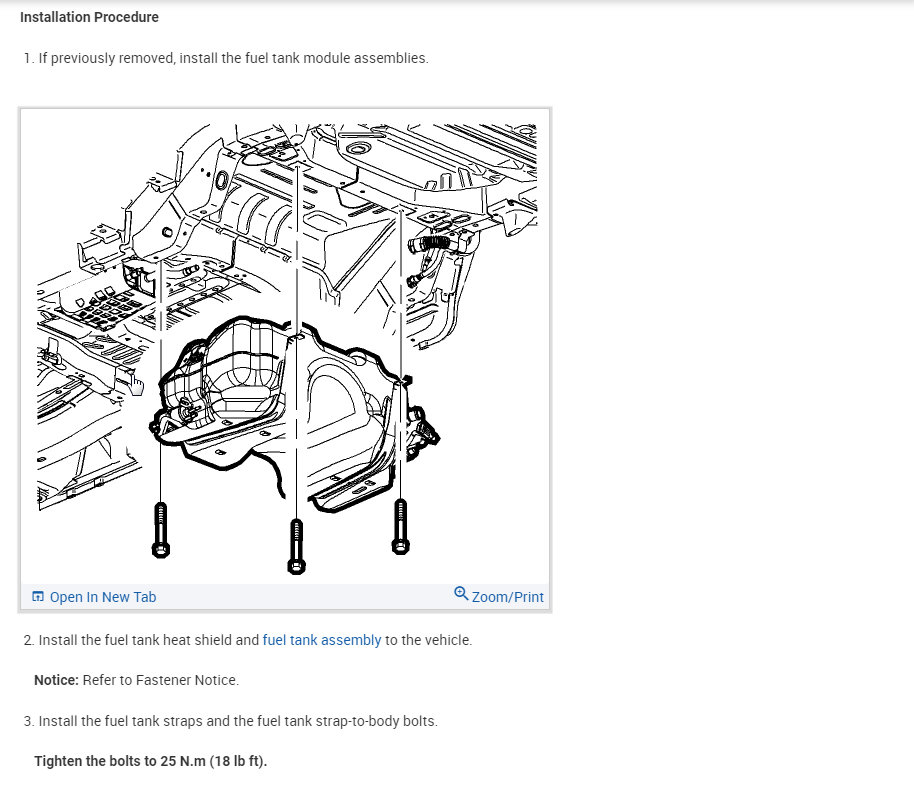 Installation Procedure

1. If previously removed, install the fuel tank module assemblies.

Open In New Tab

Zoom/Print

2. Install the fuel tank heat shield and fuel tank assembly to the vehicle.

Notice: Refer to Fastener Notice.

3. Install the fuel tank straps and the fuel tank strap-to-body bolts.

Tighten the bolts to 25 N.m (18 lb ft).