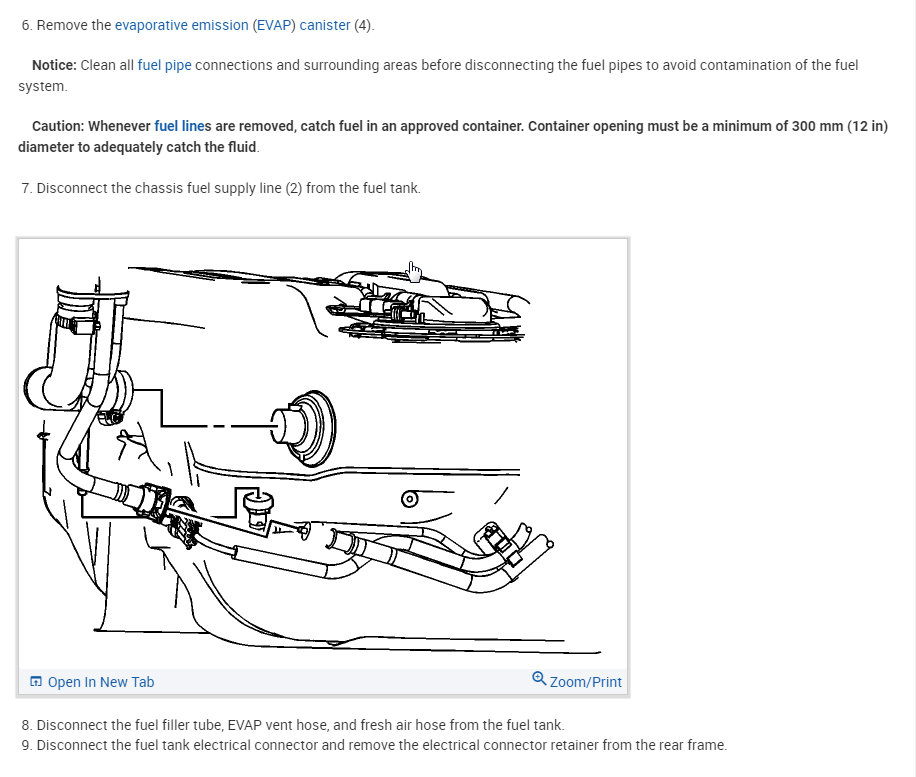 6. Remove the evaporative emission (EVAP) canister (4).

Notice: Clean all fuel pipe connections and surrounding areas before disconnecting the fuel pipes to avoid contamination of the fuel system.

Caution: Whenever fuel lines are removed, catch fuel in an approved container. Container opening must be a minimum of 300 mm (12 in) diameter to adequately catch the fluid.

7. Disconnect the chassis fuel supply line (2) from the fuel tank.

Open In New Tab

Zoom/Print

8. Disconnect the fuel filler tube, EVAP vent hose, and fresh air hose from the fuel tank.
9. Disconnect the fuel tank electrical connector and remove the electrical connector retainer from the rear frame.